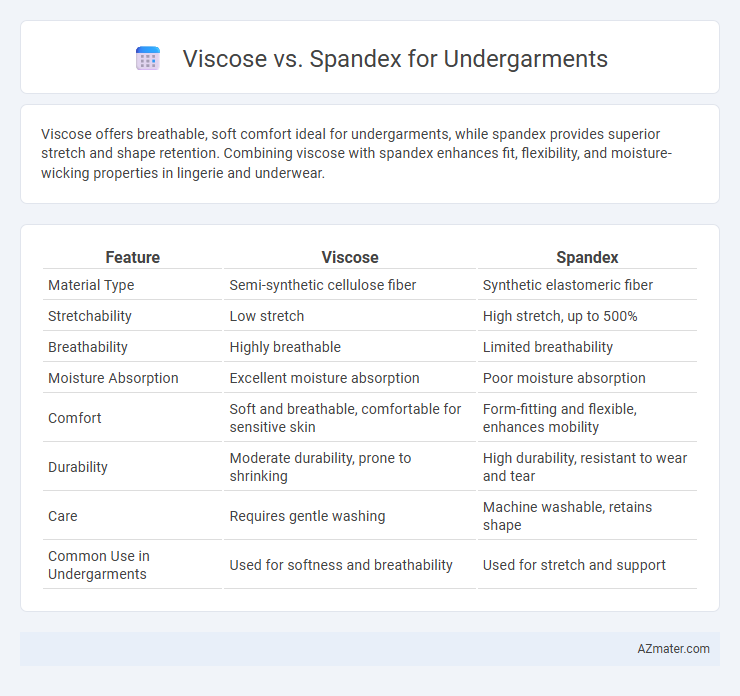 Viscose vs. Spandex for Undergarments

Viscose offers breathable, soft comfort ideal for undergarments, while spandex provides superior stretch and shape retention. Combining viscose with spandex enhances fit, flexibility, and moisture-wicking properties in lingerie and underwear.

| Feature | Viscose | Spandex |
|---|---|---|
| Material Type | Semi-synthetic cellulose fiber | Synthetic elastomeric fiber |
| Stretchability | Low stretch | High stretch, up to 500% |
| Breathability | Highly breathable | Limited breathability |
| Moisture Absorption | Excellent moisture absorption | Poor moisture absorption |
| Comfort | Soft and breathable, comfortable for sensitive skin | Form-fitting and flexible, enhances mobility |
| Durability | Moderate durability, prone to shrinking | High durability, resistant to wear and tear |
| Care | Requires gentle washing | Machine washable, retains shape |
| Common Use in Undergarments | Used for softness and breathability | Used for stretch and support |

AZmater.com