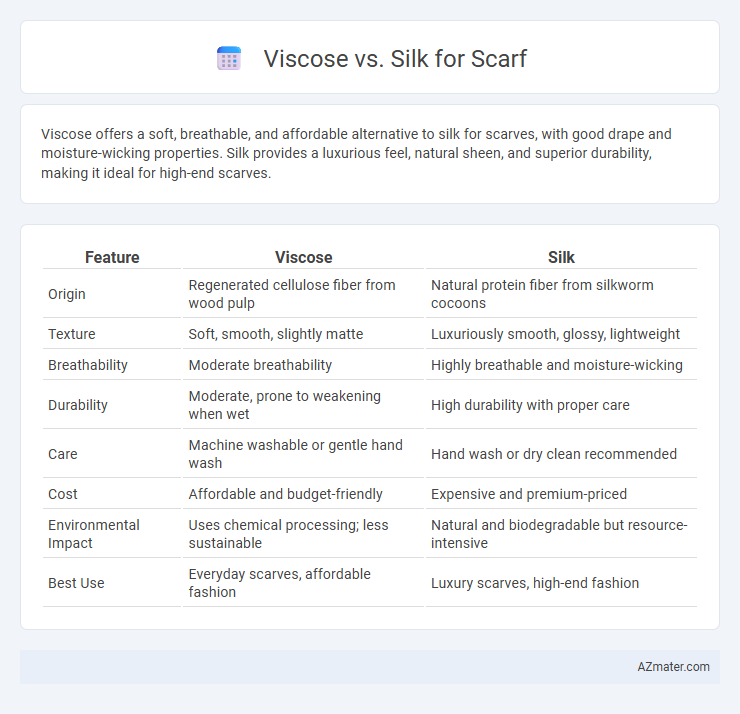 Viscose vs. Silk for Scarf

Viscose offers a soft, breathable, and affordable alternative to silk for scarves, with good drape and moisture-wicking properties. Silk provides a luxurious feel, natural sheen, and superior durability, making it ideal for high-end scarves.

| Feature | Viscose | Silk |
|---|---|---|
| Origin | Regenerated cellulose fiber from wood pulp | Natural protein fiber from silkworm cocoons |
| Texture | Soft, smooth, slightly matte | Luxuriously smooth, glossy, lightweight |
| Breathability | Moderate breathability | Highly breathable and moisture-wicking |
| Durability | Moderate, prone to weakening when wet | High durability with proper care |
| Care | Machine washable or gentle hand wash | Hand wash or dry clean recommended |
| Cost | Affordable and budget-friendly | Expensive and premium-priced |
| Environmental Impact | Uses chemical processing; less sustainable | Natural and biodegradable but resource-intensive |
| Best Use | Everyday scarves, affordable fashion | Luxury scarves, high-end fashion |

AZmater.com