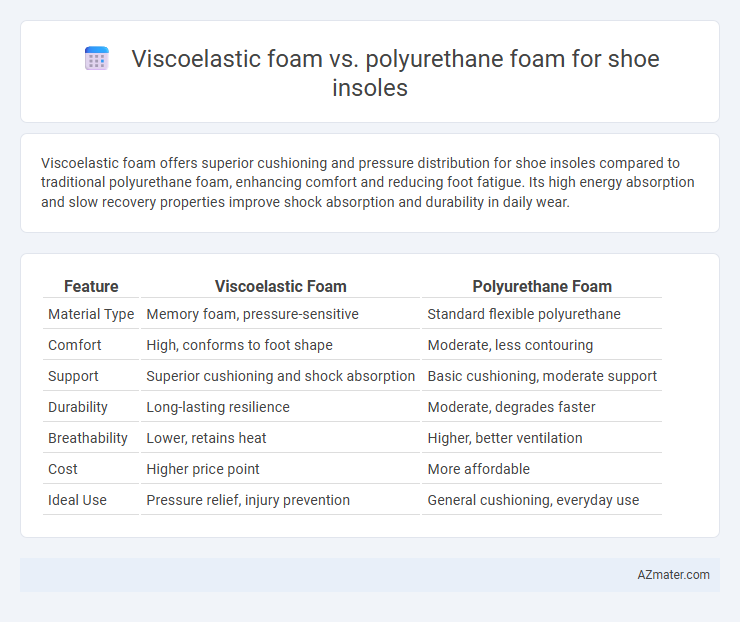 Viscoelastic foam vs. polyurethane foam for shoe insoles

Viscoelastic foam offers superior cushioning and pressure distribution for shoe insoles compared to traditional polyurethane foam, enhancing comfort and reducing foot fatigue. Its high energy absorption and slow recovery properties improve shock absorption and durability in daily wear.

| Feature | Viscoelastic Foam | Polyurethane Foam |
|---|---|---|
| Material Type | Memory foam, pressure-sensitive | Standard flexible polyurethane |
| Comfort | High, conforms to foot shape | Moderate, less contouring |
| Support | Superior cushioning and shock absorption | Basic cushioning, moderate support |
| Durability | Long-lasting resilience | Moderate, degrades faster |
| Breathability | Lower, retains heat | Higher, better ventilation |
| Cost | Higher price point | More affordable |
| Ideal Use | Pressure relief, injury prevention | General cushioning, everyday use |

AZmater.com