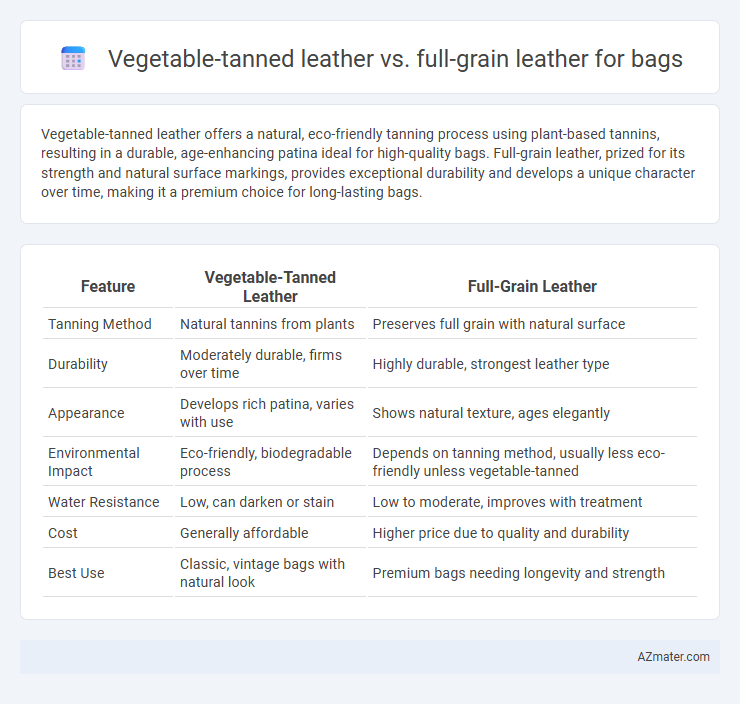 Vegetable-tanned leather vs. full-grain leather for bags

Vegetable-tanned leather offers a natural, eco-friendly tanning process using plant-based tannins, resulting in a durable, age-enhancing patina ideal for high-quality bags. Full-grain leather, prized for its strength and natural surface markings, provides exceptional durability and develops a unique character over time, making it a premium choice for long-lasting bags.

| Feature | Vegetable-Tanned Leather | Full-Grain Leather |
|---|---|---|
| Tanning Method | Natural tannins from plants | Preserves full grain with natural surface |
| Durability | Moderately durable, firms over time | Highly durable, strongest leather type |
| Appearance | Develops rich patina, varies with use | Shows natural texture, ages elegantly |
| Environmental Impact | Eco-friendly, biodegradable process | Depends on tanning method, usually less eco-friendly unless vegetable-tanned |
| Water Resistance | Low, can darken or stain | Low to moderate, improves with treatment |
| Cost | Generally affordable | Higher price due to quality and durability |
| Best Use | Classic, vintage bags with natural look | Premium bags needing longevity and strength |

AZmater.com