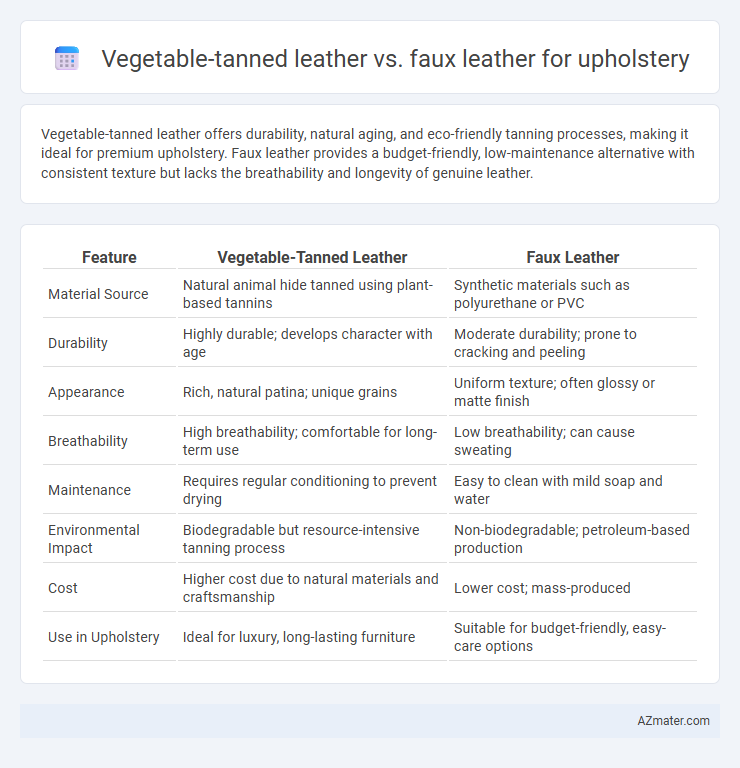 Vegetable-tanned leather vs. faux leather for upholstery

Vegetable-tanned leather offers durability, natural aging, and eco-friendly tanning processes, making it ideal for premium upholstery. Faux leather provides a budget-friendly, low-maintenance alternative with consistent texture but lacks the breathability and longevity of genuine leather.

| Feature | Vegetable-Tanned Leather | Faux Leather |
|---|---|---|
| Material Source | Natural animal hide tanned using plant-based tannins | Synthetic materials such as polyurethane or PVC |
| Durability | Highly durable; develops character with age | Moderate durability; prone to cracking and peeling |
| Appearance | Rich, natural patina; unique grains | Uniform texture; often glossy or matte finish |
| Breathability | High breathability; comfortable for long-term use | Low breathability; can cause sweating |
| Maintenance | Requires regular conditioning to prevent drying | Easy to clean with mild soap and water |
| Environmental Impact | Biodegradable but resource-intensive tanning process | Non-biodegradable; petroleum-based production |
| Cost | Higher cost due to natural materials and craftsmanship | Lower cost; mass-produced |
| Use in Upholstery | Ideal for luxury, long-lasting furniture | Suitable for budget-friendly, easy-care options |

AZmater.com