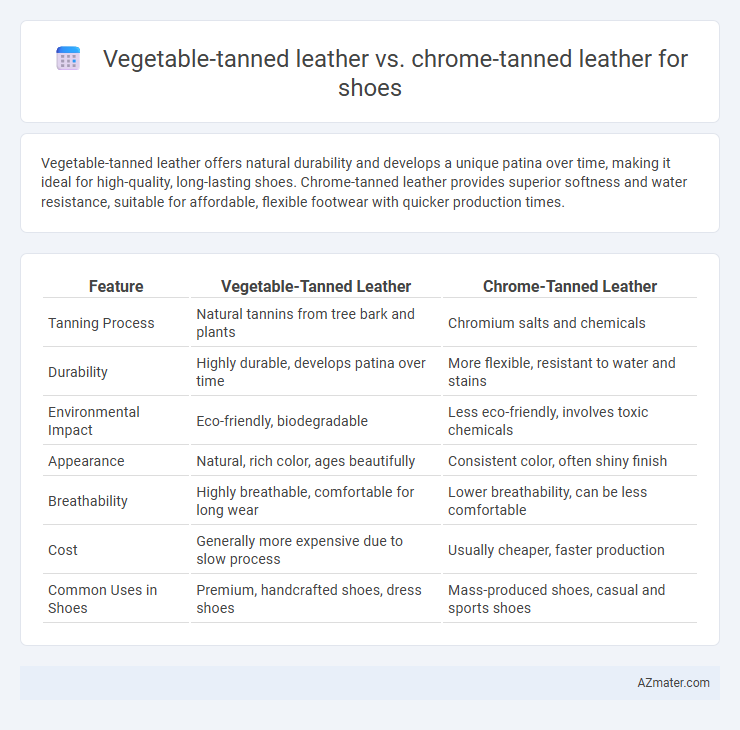 Vegetable-tanned leather vs. chrome-tanned leather for shoes

Vegetable-tanned leather offers natural durability and develops a unique patina over time, making it ideal for high-quality, long-lasting shoes. Chrome-tanned leather provides superior softness and water resistance, suitable for affordable, flexible footwear with quicker production times.

| Feature | Vegetable-Tanned Leather | Chrome-Tanned Leather |
|---|---|---|
| Tanning Process | Natural tannins from tree bark and plants | Chromium salts and chemicals |
| Durability | Highly durable, develops patina over time | More flexible, resistant to water and stains |
| Environmental Impact | Eco-friendly, biodegradable | Less eco-friendly, involves toxic chemicals |
| Appearance | Natural, rich color, ages beautifully | Consistent color, often shiny finish |
| Breathability | Highly breathable, comfortable for long wear | Lower breathability, can be less comfortable |
| Cost | Generally more expensive due to slow process | Usually cheaper, faster production |
| Common Uses in Shoes | Premium, handcrafted shoes, dress shoes | Mass-produced shoes, casual and sports shoes |

AZmater.com