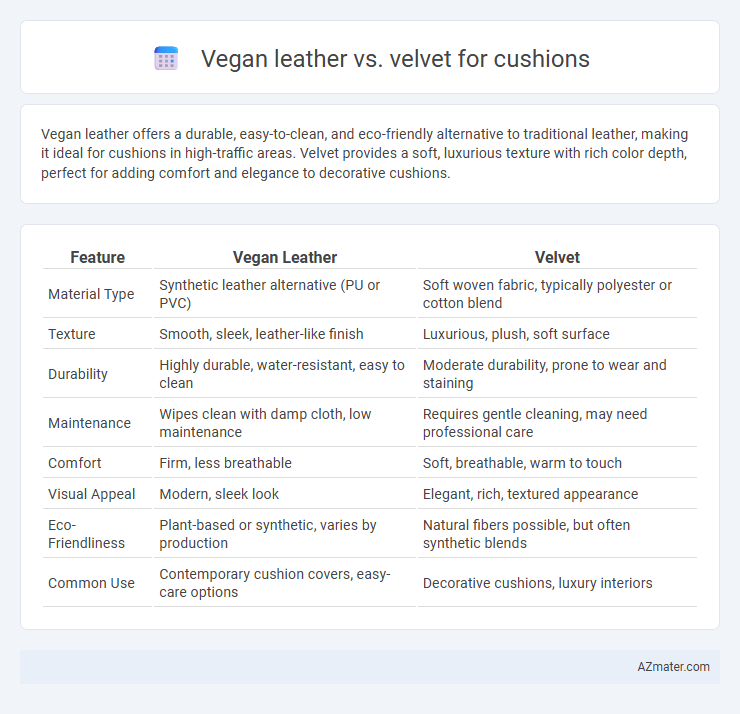 Vegan leather vs. velvet for cushions

Vegan leather offers a durable, easy-to-clean, and eco-friendly alternative to traditional leather, making it ideal for cushions in high-traffic areas. Velvet provides a soft, luxurious texture with rich color depth, perfect for adding comfort and elegance to decorative cushions.

| Feature | Vegan Leather | Velvet |
|---|---|---|
| Material Type | Synthetic leather alternative (PU or PVC) | Soft woven fabric, typically polyester or cotton blend |
| Texture | Smooth, sleek, leather-like finish | Luxurious, plush, soft surface |
| Durability | Highly durable, water-resistant, easy to clean | Moderate durability, prone to wear and staining |
| Maintenance | Wipes clean with damp cloth, low maintenance | Requires gentle cleaning, may need professional care |
| Comfort | Firm, less breathable | Soft, breathable, warm to touch |
| Visual Appeal | Modern, sleek look | Elegant, rich, textured appearance |
| Eco-Friendliness | Plant-based or synthetic, varies by production | Natural fibers possible, but often synthetic blends |
| Common Use | Contemporary cushion covers, easy-care options | Decorative cushions, luxury interiors |

AZmater.com