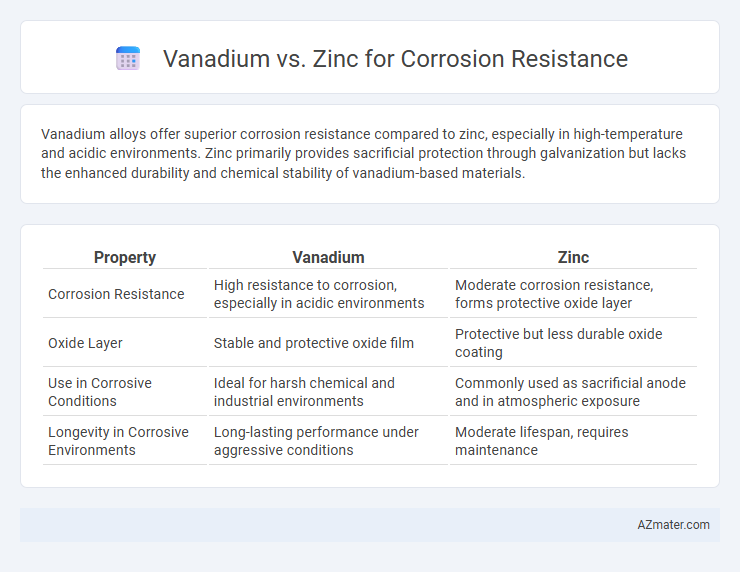 Vanadium vs. Zinc for Corrosion Resistance

Vanadium alloys offer superior corrosion resistance compared to zinc, especially in high-temperature and acidic environments. Zinc primarily provides sacrificial protection through galvanization but lacks the enhanced durability and chemical stability of vanadium-based materials.

| Property | Vanadium | Zinc |
|---|---|---|
| Corrosion Resistance | High resistance to corrosion, especially in acidic environments | Moderate corrosion resistance, forms protective oxide layer |
| Oxide Layer | Stable and protective oxide film | Protective but less durable oxide coating |
| Use in Corrosive Conditions | Ideal for harsh chemical and industrial environments | Commonly used as sacrificial anode and in atmospheric exposure |
| Longevity in Corrosive Environments | Long-lasting performance under aggressive conditions | Moderate lifespan, requires maintenance |

AZmater.com