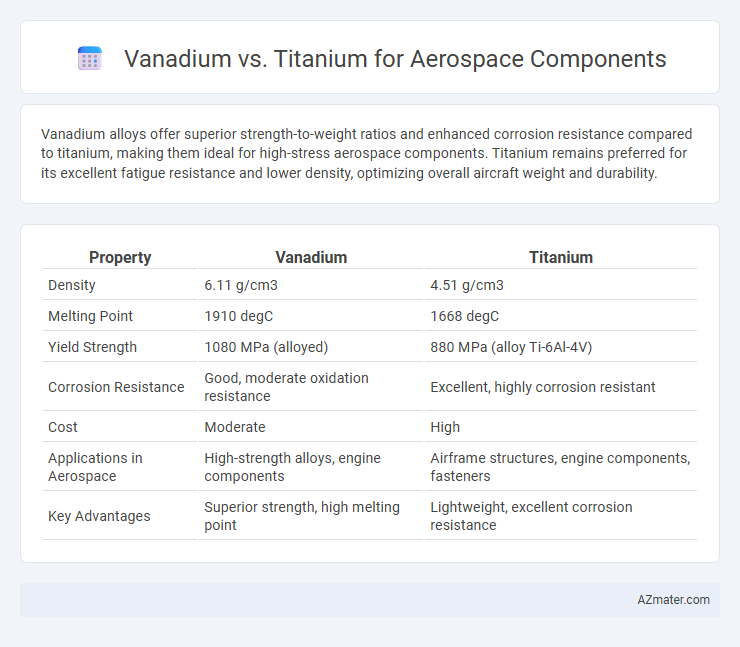 Vanadium vs. Titanium for Aerospace Components

Vanadium alloys offer superior strength-to-weight ratios and enhanced corrosion resistance compared to titanium, making them ideal for high-stress aerospace components. Titanium remains preferred for its excellent fatigue resistance and lower density, optimizing overall aircraft weight and durability.

| Property | Vanadium | Titanium |
|---|---|---|
| Density | 6.11 g/cm3 | 4.51 g/cm3 |
| Melting Point | 1910 degC | 1668 degC |
| Yield Strength | 1080 MPa (alloyed) | 880 MPa (alloy Ti-6Al-4V) |
| Corrosion Resistance | Good, moderate oxidation resistance | Excellent, highly corrosion resistant |
| Cost | Moderate | High |
| Applications in Aerospace | High-strength alloys, engine components | Airframe structures, engine components, fasteners |
| Key Advantages | Superior strength, high melting point | Lightweight, excellent corrosion resistance |

AZmater.com