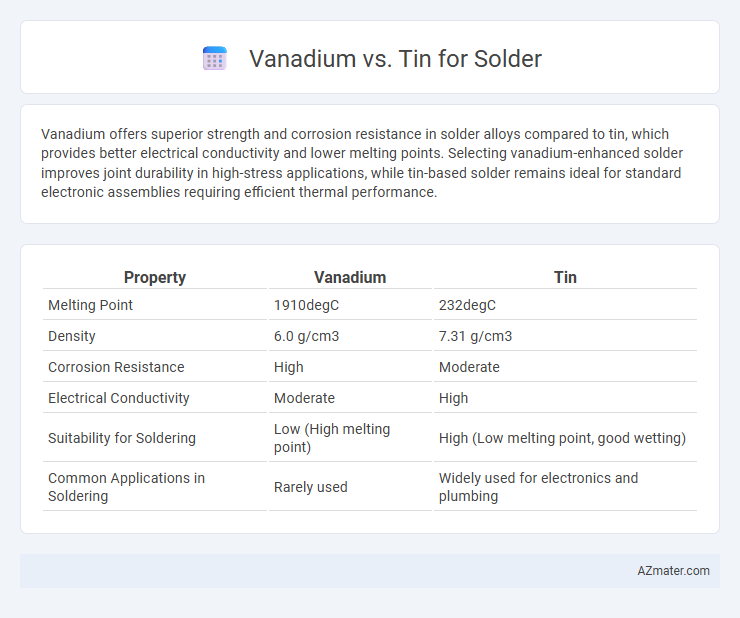 Vanadium vs. Tin for Solder

Vanadium offers superior strength and corrosion resistance in solder alloys compared to tin, which provides better electrical conductivity and lower melting points. Selecting vanadium-enhanced solder improves joint durability in high-stress applications, while tin-based solder remains ideal for standard electronic assemblies requiring efficient thermal performance.

| Property | Vanadium | Tin |
|---|---|---|
| Melting Point | 1910degC | 232degC |
| Density | 6.0 g/cm3 | 7.31 g/cm3 |
| Corrosion Resistance | High | Moderate |
| Electrical Conductivity | Moderate | High |
| Suitability for Soldering | Low (High melting point) | High (Low melting point, good wetting) |
| Common Applications in Soldering | Rarely used | Widely used for electronics and plumbing |

AZmater.com