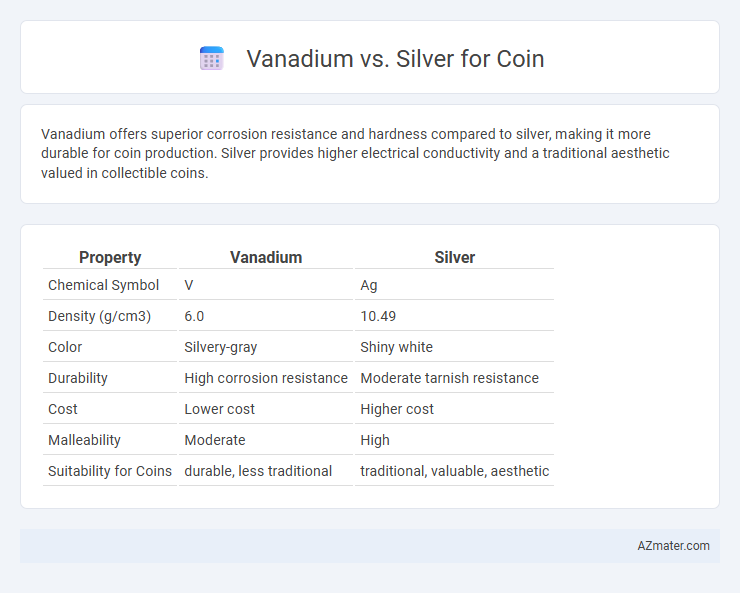 Vanadium vs. Silver for Coin

Vanadium offers superior corrosion resistance and hardness compared to silver, making it more durable for coin production. Silver provides higher electrical conductivity and a traditional aesthetic valued in collectible coins.

| Property | Vanadium | Silver |
|---|---|---|
| Chemical Symbol | V | Ag |
| Density (g/cm3) | 6.0 | 10.49 |
| Color | Silvery-gray | Shiny white |
| Durability | High corrosion resistance | Moderate tarnish resistance |
| Cost | Lower cost | Higher cost |
| Malleability | Moderate | High |
| Suitability for Coins | durable, less traditional | traditional, valuable, aesthetic |

AZmater.com