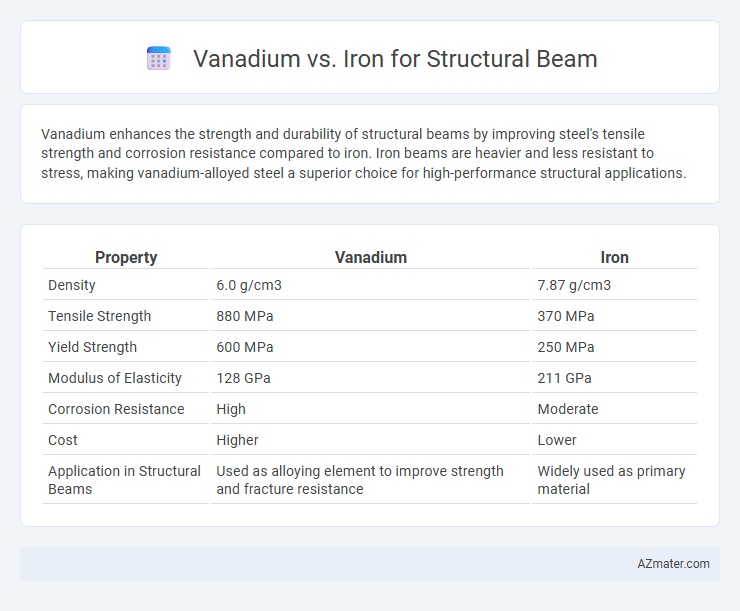 Vanadium vs. Iron for Structural Beam

Vanadium enhances the strength and durability of structural beams by improving steel's tensile strength and corrosion resistance compared to iron. Iron beams are heavier and less resistant to stress, making vanadium-alloyed steel a superior choice for high-performance structural applications.

| Property | Vanadium | Iron |
|---|---|---|
| Density | 6.0 g/cm3 | 7.87 g/cm3 |
| Tensile Strength | 880 MPa | 370 MPa |
| Yield Strength | 600 MPa | 250 MPa |
| Modulus of Elasticity | 128 GPa | 211 GPa |
| Corrosion Resistance | High | Moderate |
| Cost | Higher | Lower |
| Application in Structural Beams | Used as alloying element to improve strength and fracture resistance | Widely used as primary material |

AZmater.com