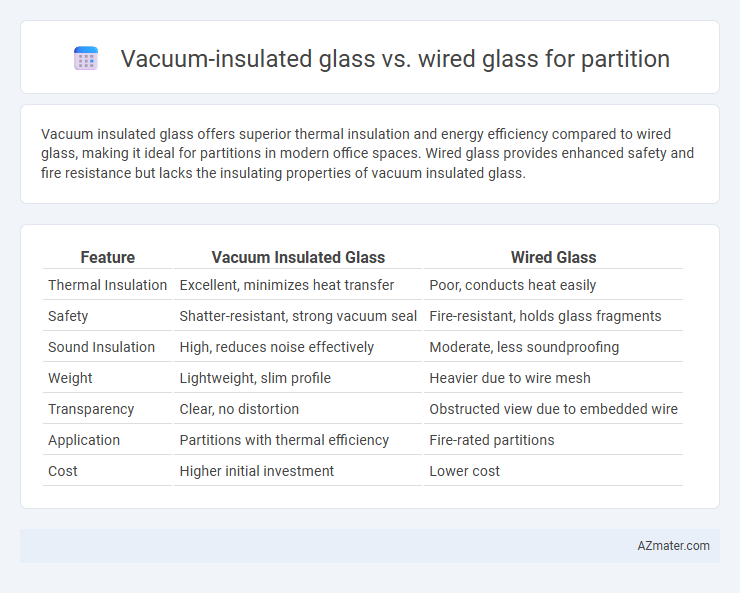 Vacuum-insulated glass vs. wired glass for partition

Vacuum insulated glass offers superior thermal insulation and energy efficiency compared to wired glass, making it ideal for partitions in modern office spaces. Wired glass provides enhanced safety and fire resistance but lacks the insulating properties of vacuum insulated glass.

| Feature | Vacuum Insulated Glass | Wired Glass |
|---|---|---|
| Thermal Insulation | Excellent, minimizes heat transfer | Poor, conducts heat easily |
| Safety | Shatter-resistant, strong vacuum seal | Fire-resistant, holds glass fragments |
| Sound Insulation | High, reduces noise effectively | Moderate, less soundproofing |
| Weight | Lightweight, slim profile | Heavier due to wire mesh |
| Transparency | Clear, no distortion | Obstructed view due to embedded wire |
| Application | Partitions with thermal efficiency | Fire-rated partitions |
| Cost | Higher initial investment | Lower cost |

AZmater.com