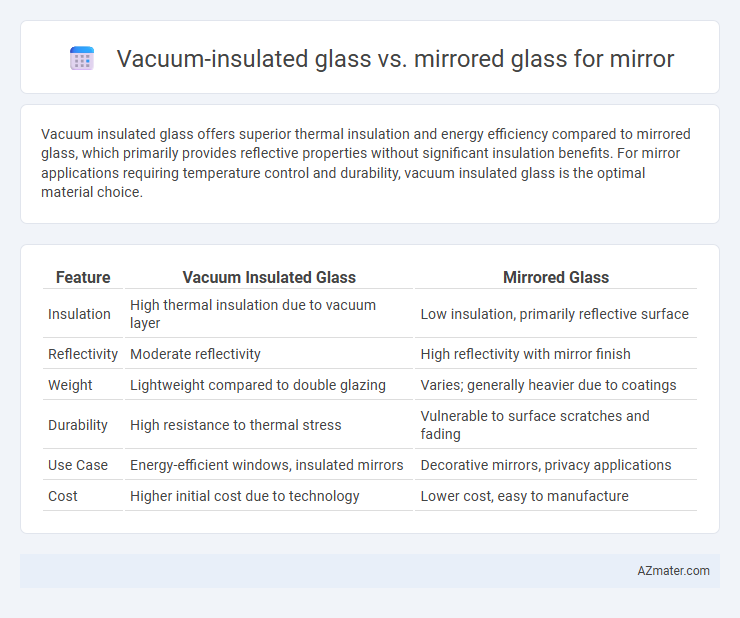 Vacuum-insulated glass vs. mirrored glass for mirror

Vacuum insulated glass offers superior thermal insulation and energy efficiency compared to mirrored glass, which primarily provides reflective properties without significant insulation benefits. For mirror applications requiring temperature control and durability, vacuum insulated glass is the optimal material choice.

| Feature | Vacuum Insulated Glass | Mirrored Glass |
|---|---|---|
| Insulation | High thermal insulation due to vacuum layer | Low insulation, primarily reflective surface |
| Reflectivity | Moderate reflectivity | High reflectivity with mirror finish |
| Weight | Lightweight compared to double glazing | Varies; generally heavier due to coatings |
| Durability | High resistance to thermal stress | Vulnerable to surface scratches and fading |
| Use Case | Energy-efficient windows, insulated mirrors | Decorative mirrors, privacy applications |
| Cost | Higher initial cost due to technology | Lower cost, easy to manufacture |

AZmater.com