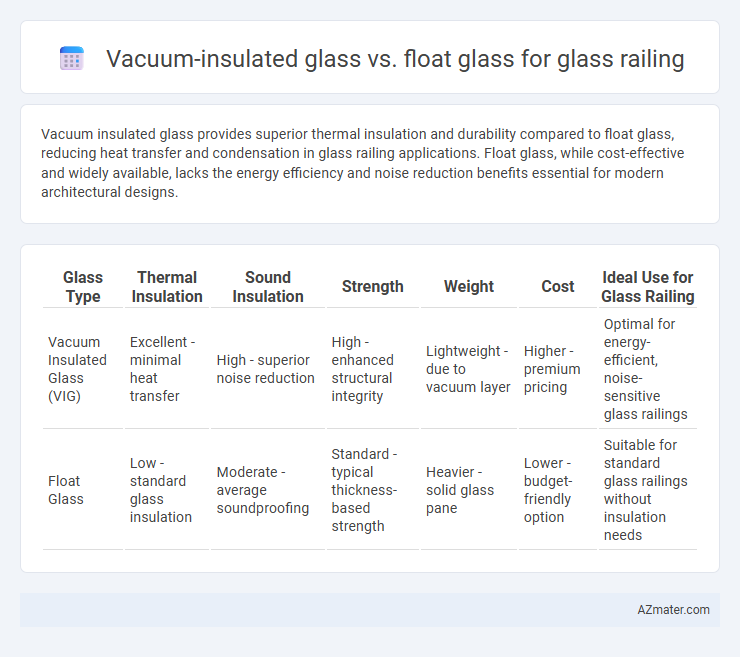 Vacuum-insulated glass vs. float glass for glass railing

Vacuum insulated glass provides superior thermal insulation and durability compared to float glass, reducing heat transfer and condensation in glass railing applications. Float glass, while cost-effective and widely available, lacks the energy efficiency and noise reduction benefits essential for modern architectural designs.

| Glass Type | Thermal Insulation | Sound Insulation | Strength | Weight | Cost | Ideal Use for Glass Railing |
|---|---|---|---|---|---|---|
| Vacuum Insulated Glass (VIG) | Excellent - minimal heat transfer | High - superior noise reduction | High - enhanced structural integrity | Lightweight - due to vacuum layer | Higher - premium pricing | Optimal for energy-efficient, noise-sensitive glass railings |
| Float Glass | Low - standard glass insulation | Moderate - average soundproofing | Standard - typical thickness-based strength | Heavier - solid glass pane | Lower - budget-friendly option | Suitable for standard glass railings without insulation needs |

AZmater.com