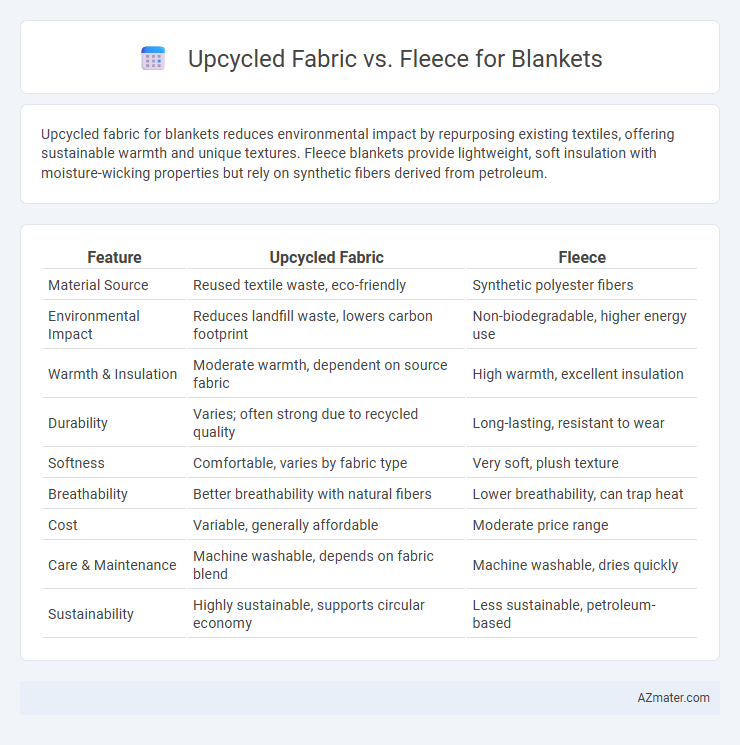 Upcycled Fabric vs. Fleece for Blankets

Upcycled fabric for blankets reduces environmental impact by repurposing existing textiles, offering sustainable warmth and unique textures. Fleece blankets provide lightweight, soft insulation with moisture-wicking properties but rely on synthetic fibers derived from petroleum.

| Feature | Upcycled Fabric | Fleece |
|---|---|---|
| Material Source | Reused textile waste, eco-friendly | Synthetic polyester fibers |
| Environmental Impact | Reduces landfill waste, lowers carbon footprint | Non-biodegradable, higher energy use |
| Warmth & Insulation | Moderate warmth, dependent on source fabric | High warmth, excellent insulation |
| Durability | Varies; often strong due to recycled quality | Long-lasting, resistant to wear |
| Softness | Comfortable, varies by fabric type | Very soft, plush texture |
| Breathability | Better breathability with natural fibers | Lower breathability, can trap heat |
| Cost | Variable, generally affordable | Moderate price range |
| Care & Maintenance | Machine washable, depends on fabric blend | Machine washable, dries quickly |
| Sustainability | Highly sustainable, supports circular economy | Less sustainable, petroleum-based |

AZmater.com