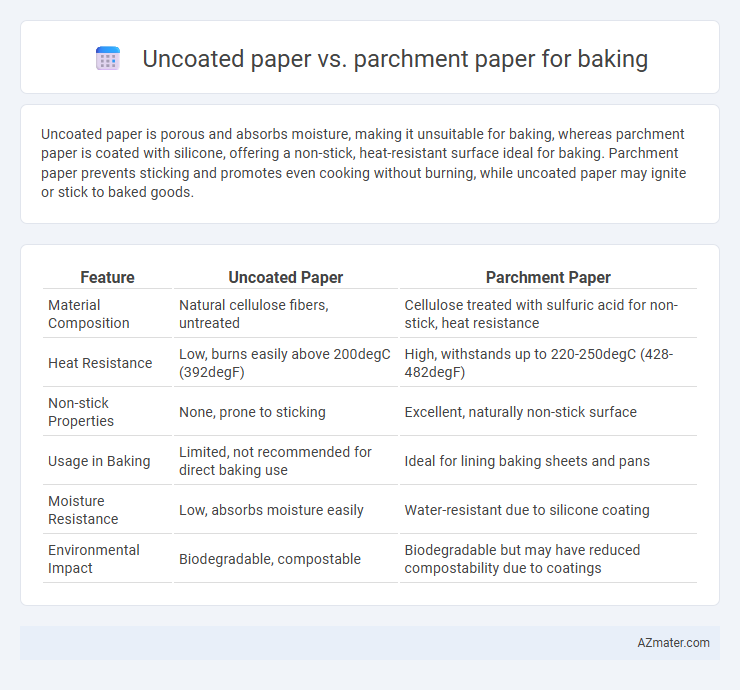 Uncoated paper vs. parchment paper for baking

Uncoated paper is porous and absorbs moisture, making it unsuitable for baking, whereas parchment paper is coated with silicone, offering a non-stick, heat-resistant surface ideal for baking. Parchment paper prevents sticking and promotes even cooking without burning, while uncoated paper may ignite or stick to baked goods.

| Feature | Uncoated Paper | Parchment Paper |
|---|---|---|
| Material Composition | Natural cellulose fibers, untreated | Cellulose treated with sulfuric acid for non-stick, heat resistance |
| Heat Resistance | Low, burns easily above 200degC (392degF) | High, withstands up to 220-250degC (428-482degF) |
| Non-stick Properties | None, prone to sticking | Excellent, naturally non-stick surface |
| Usage in Baking | Limited, not recommended for direct baking use | Ideal for lining baking sheets and pans |
| Moisture Resistance | Low, absorbs moisture easily | Water-resistant due to silicone coating |
| Environmental Impact | Biodegradable, compostable | Biodegradable but may have reduced compostability due to coatings |

AZmater.com