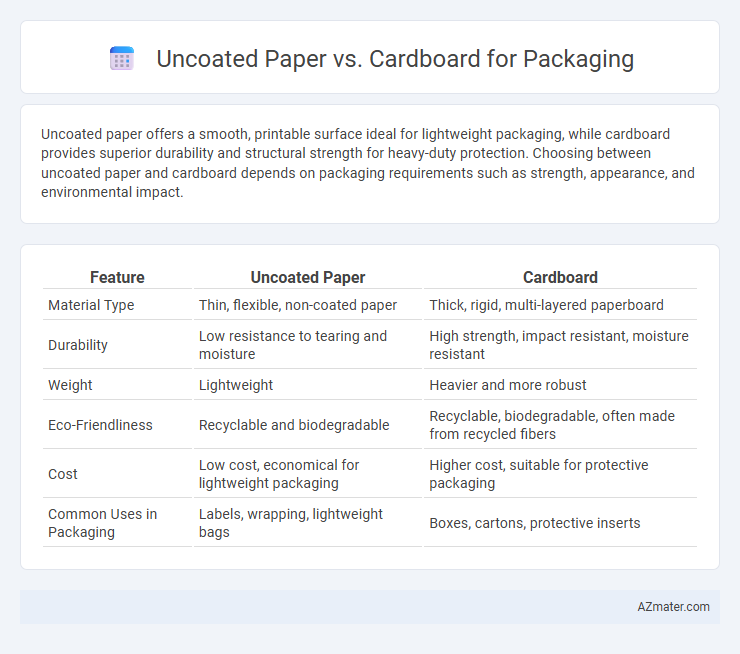 Uncoated Paper vs. Cardboard for Packaging

Uncoated paper offers a smooth, printable surface ideal for lightweight packaging, while cardboard provides superior durability and structural strength for heavy-duty protection. Choosing between uncoated paper and cardboard depends on packaging requirements such as strength, appearance, and environmental impact.

| Feature | Uncoated Paper | Cardboard |
|---|---|---|
| Material Type | Thin, flexible, non-coated paper | Thick, rigid, multi-layered paperboard |
| Durability | Low resistance to tearing and moisture | High strength, impact resistant, moisture resistant |
| Weight | Lightweight | Heavier and more robust |
| Eco-Friendliness | Recyclable and biodegradable | Recyclable, biodegradable, often made from recycled fibers |
| Cost | Low cost, economical for lightweight packaging | Higher cost, suitable for protective packaging |
| Common Uses in Packaging | Labels, wrapping, lightweight bags | Boxes, cartons, protective inserts |

AZmater.com