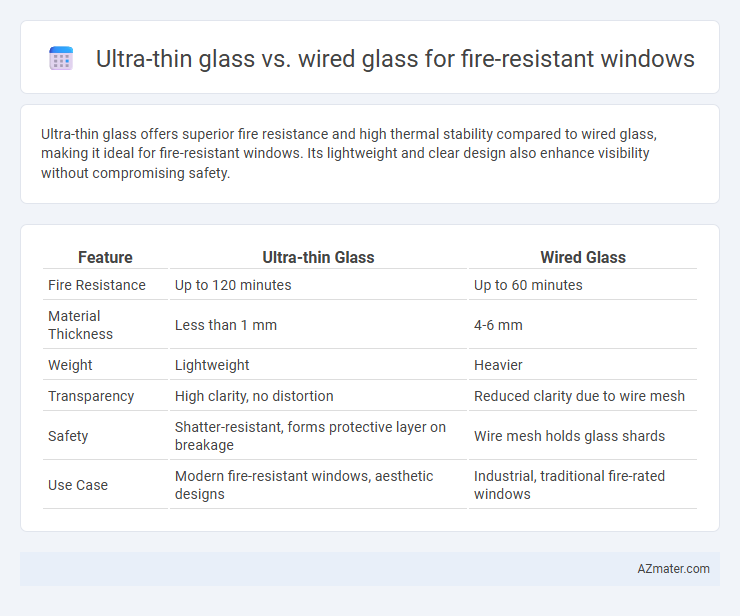 Ultra-thin glass vs. wired glass for fire-resistant windows

Ultra-thin glass offers superior fire resistance and high thermal stability compared to wired glass, making it ideal for fire-resistant windows. Its lightweight and clear design also enhance visibility without compromising safety.

| Feature | Ultra-thin Glass | Wired Glass |
|---|---|---|
| Fire Resistance | Up to 120 minutes | Up to 60 minutes |
| Material Thickness | Less than 1 mm | 4-6 mm |
| Weight | Lightweight | Heavier |
| Transparency | High clarity, no distortion | Reduced clarity due to wire mesh |
| Safety | Shatter-resistant, forms protective layer on breakage | Wire mesh holds glass shards |
| Use Case | Modern fire-resistant windows, aesthetic designs | Industrial, traditional fire-rated windows |

AZmater.com