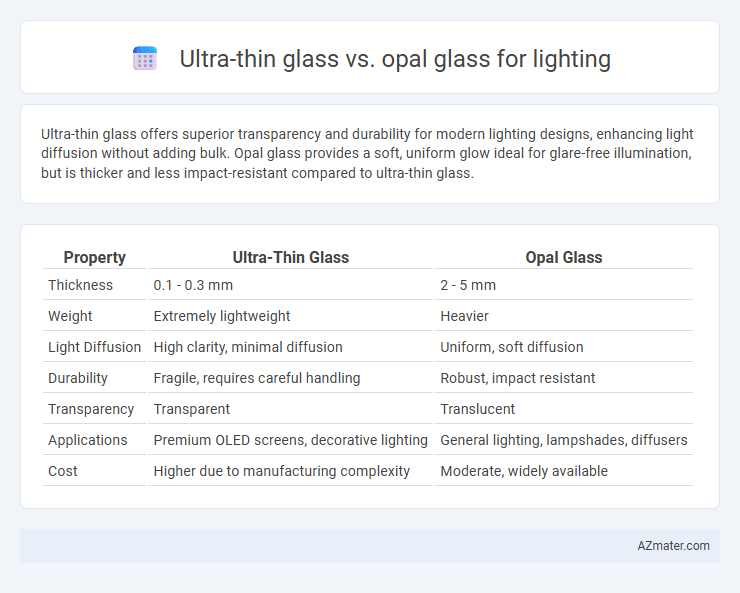 Ultra-thin glass vs. opal glass for lighting

Ultra-thin glass offers superior transparency and durability for modern lighting designs, enhancing light diffusion without adding bulk. Opal glass provides a soft, uniform glow ideal for glare-free illumination, but is thicker and less impact-resistant compared to ultra-thin glass.

| Property | Ultra-Thin Glass | Opal Glass |
|---|---|---|
| Thickness | 0.1 - 0.3 mm | 2 - 5 mm |
| Weight | Extremely lightweight | Heavier |
| Light Diffusion | High clarity, minimal diffusion | Uniform, soft diffusion |
| Durability | Fragile, requires careful handling | Robust, impact resistant |
| Transparency | Transparent | Translucent |
| Applications | Premium OLED screens, decorative lighting | General lighting, lampshades, diffusers |
| Cost | Higher due to manufacturing complexity | Moderate, widely available |

AZmater.com