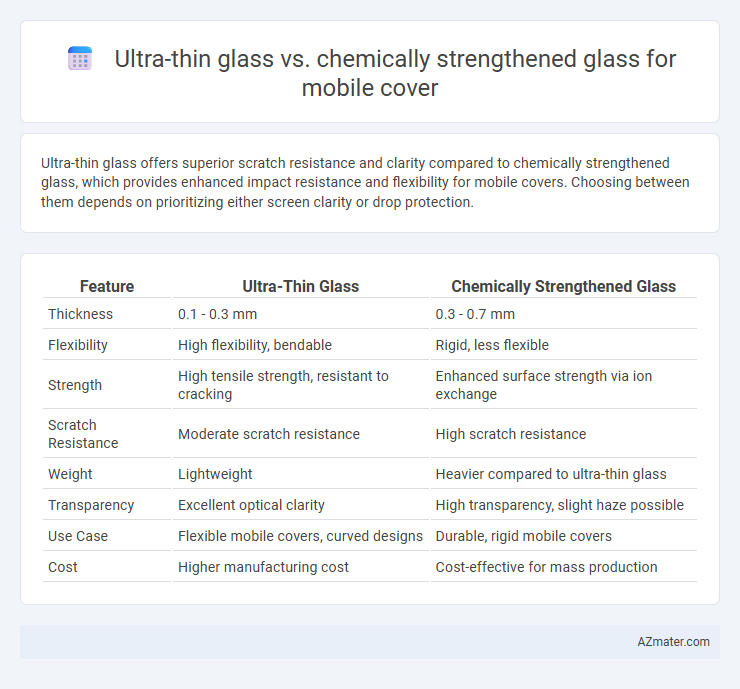 Ultra-thin glass vs. chemically strengthened glass for mobile cover

Ultra-thin glass offers superior scratch resistance and clarity compared to chemically strengthened glass, which provides enhanced impact resistance and flexibility for mobile covers. Choosing between them depends on prioritizing either screen clarity or drop protection.

| Feature | Ultra-Thin Glass | Chemically Strengthened Glass |
|---|---|---|
| Thickness | 0.1 - 0.3 mm | 0.3 - 0.7 mm |
| Flexibility | High flexibility, bendable | Rigid, less flexible |
| Strength | High tensile strength, resistant to cracking | Enhanced surface strength via ion exchange |
| Scratch Resistance | Moderate scratch resistance | High scratch resistance |
| Weight | Lightweight | Heavier compared to ultra-thin glass |
| Transparency | Excellent optical clarity | High transparency, slight haze possible |
| Use Case | Flexible mobile covers, curved designs | Durable, rigid mobile covers |
| Cost | Higher manufacturing cost | Cost-effective for mass production |

AZmater.com