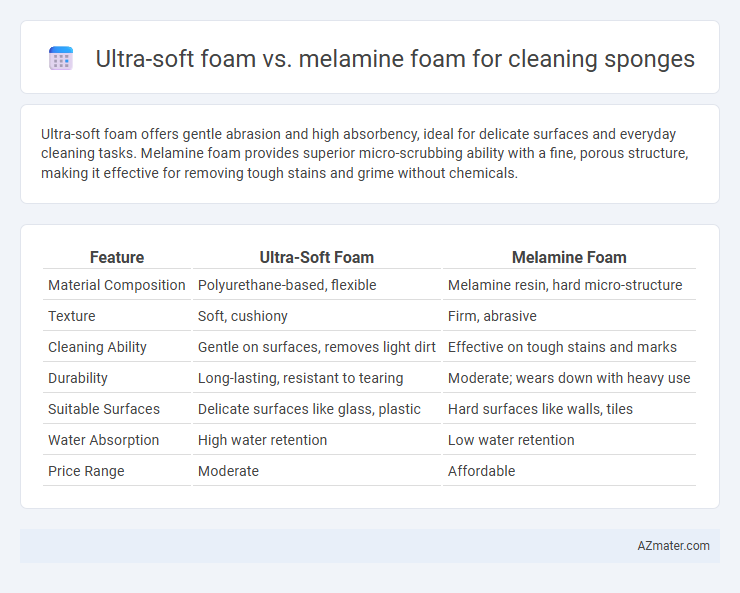 Ultra-soft foam vs. melamine foam for cleaning sponges

Ultra-soft foam offers gentle abrasion and high absorbency, ideal for delicate surfaces and everyday cleaning tasks. Melamine foam provides superior micro-scrubbing ability with a fine, porous structure, making it effective for removing tough stains and grime without chemicals.

| Feature | Ultra-Soft Foam | Melamine Foam |
|---|---|---|
| Material Composition | Polyurethane-based, flexible | Melamine resin, hard micro-structure |
| Texture | Soft, cushiony | Firm, abrasive |
| Cleaning Ability | Gentle on surfaces, removes light dirt | Effective on tough stains and marks |
| Durability | Long-lasting, resistant to tearing | Moderate; wears down with heavy use |
| Suitable Surfaces | Delicate surfaces like glass, plastic | Hard surfaces like walls, tiles |
| Water Absorption | High water retention | Low water retention |
| Price Range | Moderate | Affordable |

AZmater.com