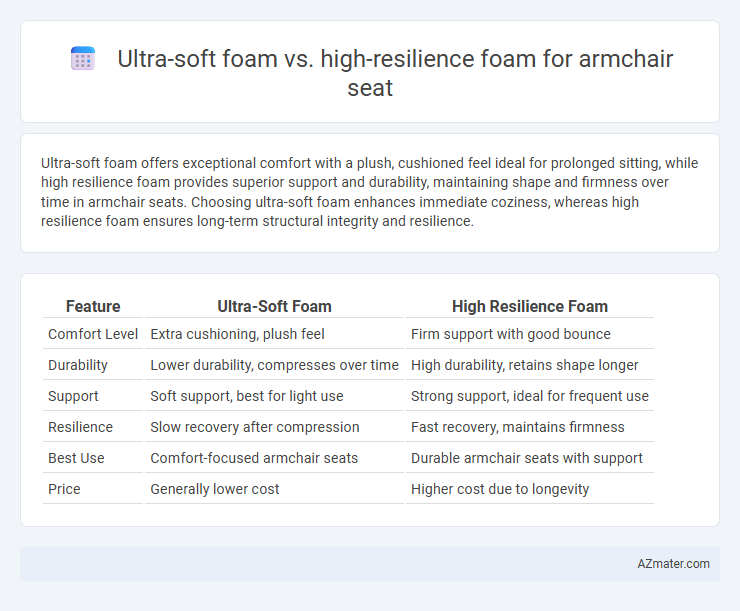 Ultra-soft foam vs. high-resilience foam for armchair seat

Ultra-soft foam offers exceptional comfort with a plush, cushioned feel ideal for prolonged sitting, while high resilience foam provides superior support and durability, maintaining shape and firmness over time in armchair seats. Choosing ultra-soft foam enhances immediate coziness, whereas high resilience foam ensures long-term structural integrity and resilience.

| Feature | Ultra-Soft Foam | High Resilience Foam |
|---|---|---|
| Comfort Level | Extra cushioning, plush feel | Firm support with good bounce |
| Durability | Lower durability, compresses over time | High durability, retains shape longer |
| Support | Soft support, best for light use | Strong support, ideal for frequent use |
| Resilience | Slow recovery after compression | Fast recovery, maintains firmness |
| Best Use | Comfort-focused armchair seats | Durable armchair seats with support |
| Price | Generally lower cost | Higher cost due to longevity |

AZmater.com