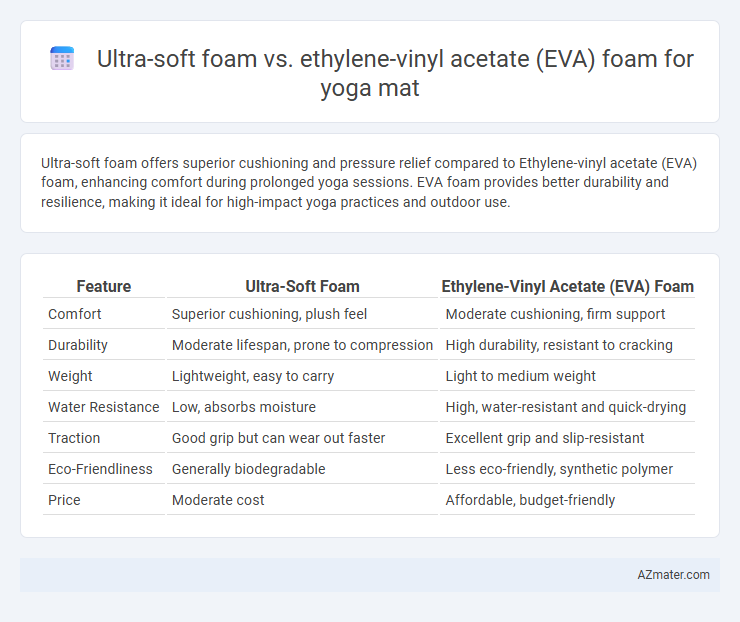 Ultra-soft foam vs. ethylene-vinyl acetate (EVA) foam for yoga mat

Ultra-soft foam offers superior cushioning and pressure relief compared to Ethylene-vinyl acetate (EVA) foam, enhancing comfort during prolonged yoga sessions. EVA foam provides better durability and resilience, making it ideal for high-impact yoga practices and outdoor use.

| Feature | Ultra-Soft Foam | Ethylene-Vinyl Acetate (EVA) Foam |
|---|---|---|
| Comfort | Superior cushioning, plush feel | Moderate cushioning, firm support |
| Durability | Moderate lifespan, prone to compression | High durability, resistant to cracking |
| Weight | Lightweight, easy to carry | Light to medium weight |
| Water Resistance | Low, absorbs moisture | High, water-resistant and quick-drying |
| Traction | Good grip but can wear out faster | Excellent grip and slip-resistant |
| Eco-Friendliness | Generally biodegradable | Less eco-friendly, synthetic polymer |
| Price | Moderate cost | Affordable, budget-friendly |

AZmater.com