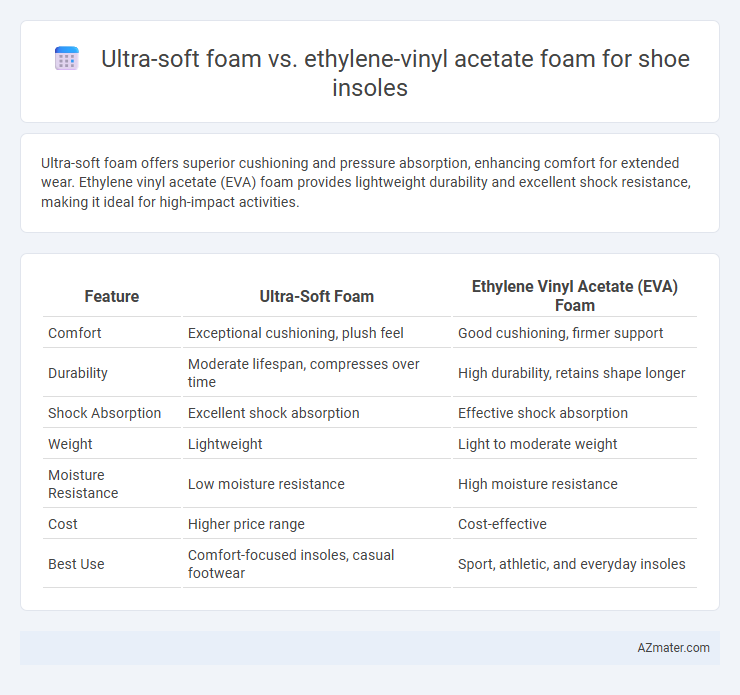 Ultra-soft foam vs. ethylene-vinyl acetate foam for shoe insoles

Ultra-soft foam offers superior cushioning and pressure absorption, enhancing comfort for extended wear. Ethylene vinyl acetate (EVA) foam provides lightweight durability and excellent shock resistance, making it ideal for high-impact activities.

| Feature | Ultra-Soft Foam | Ethylene Vinyl Acetate (EVA) Foam |
|---|---|---|
| Comfort | Exceptional cushioning, plush feel | Good cushioning, firmer support |
| Durability | Moderate lifespan, compresses over time | High durability, retains shape longer |
| Shock Absorption | Excellent shock absorption | Effective shock absorption |
| Weight | Lightweight | Light to moderate weight |
| Moisture Resistance | Low moisture resistance | High moisture resistance |
| Cost | Higher price range | Cost-effective |
| Best Use | Comfort-focused insoles, casual footwear | Sport, athletic, and everyday insoles |

AZmater.com