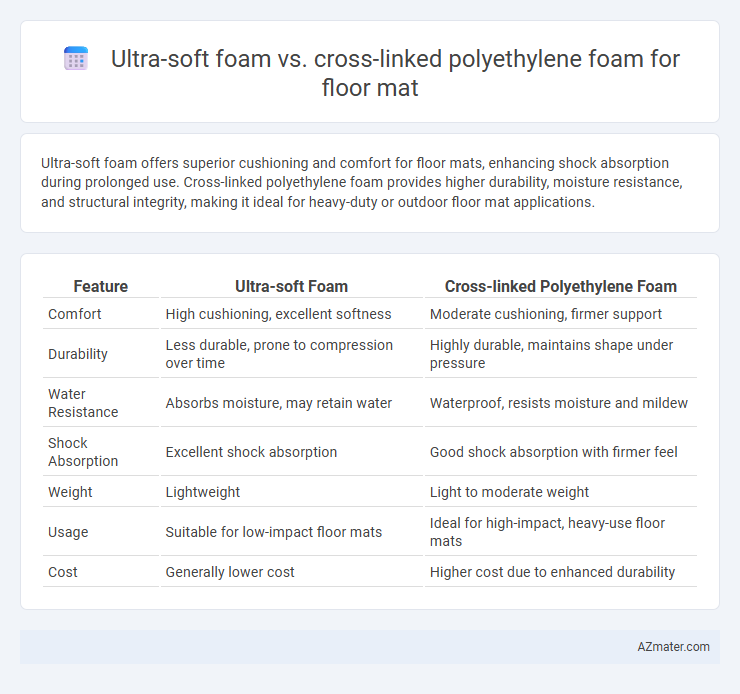 Ultra-soft foam vs. cross-linked polyethylene foam for floor mat

Ultra-soft foam offers superior cushioning and comfort for floor mats, enhancing shock absorption during prolonged use. Cross-linked polyethylene foam provides higher durability, moisture resistance, and structural integrity, making it ideal for heavy-duty or outdoor floor mat applications.

| Feature | Ultra-soft Foam | Cross-linked Polyethylene Foam |
|---|---|---|
| Comfort | High cushioning, excellent softness | Moderate cushioning, firmer support |
| Durability | Less durable, prone to compression over time | Highly durable, maintains shape under pressure |
| Water Resistance | Absorbs moisture, may retain water | Waterproof, resists moisture and mildew |
| Shock Absorption | Excellent shock absorption | Good shock absorption with firmer feel |
| Weight | Lightweight | Light to moderate weight |
| Usage | Suitable for low-impact floor mats | Ideal for high-impact, heavy-use floor mats |
| Cost | Generally lower cost | Higher cost due to enhanced durability |

AZmater.com