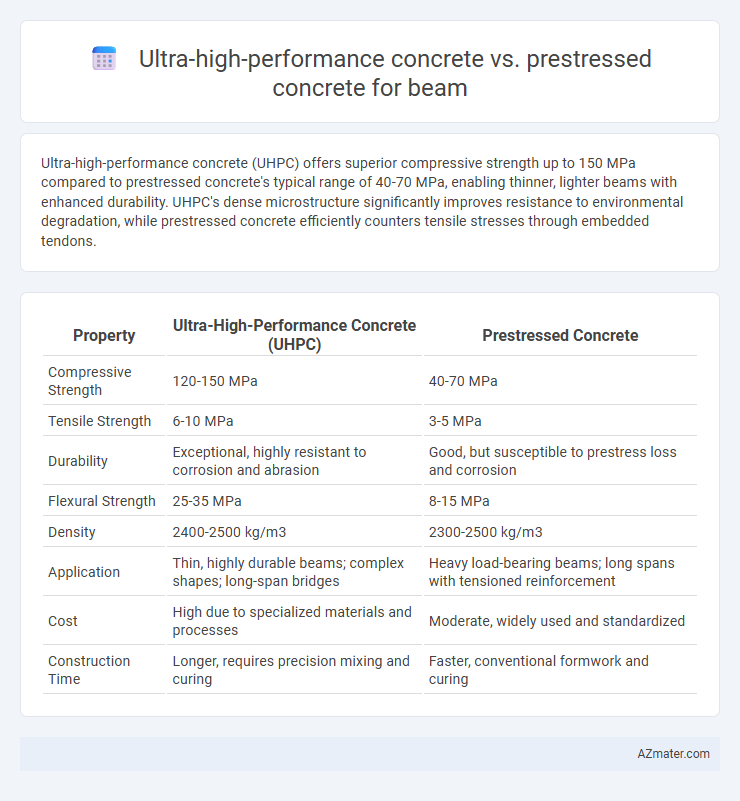 Ultra-high-performance concrete vs. prestressed concrete for beam

Ultra-high-performance concrete (UHPC) offers superior compressive strength up to 150 MPa compared to prestressed concrete's typical range of 40-70 MPa, enabling thinner, lighter beams with enhanced durability. UHPC's dense microstructure significantly improves resistance to environmental degradation, while prestressed concrete efficiently counters tensile stresses through embedded tendons.

| Property | Ultra-High-Performance Concrete (UHPC) | Prestressed Concrete |
|---|---|---|
| Compressive Strength | 120-150 MPa | 40-70 MPa |
| Tensile Strength | 6-10 MPa | 3-5 MPa |
| Durability | Exceptional, highly resistant to corrosion and abrasion | Good, but susceptible to prestress loss and corrosion |
| Flexural Strength | 25-35 MPa | 8-15 MPa |
| Density | 2400-2500 kg/m3 | 2300-2500 kg/m3 |
| Application | Thin, highly durable beams; complex shapes; long-span bridges | Heavy load-bearing beams; long spans with tensioned reinforcement |
| Cost | High due to specialized materials and processes | Moderate, widely used and standardized |
| Construction Time | Longer, requires precision mixing and curing | Faster, conventional formwork and curing |

AZmater.com