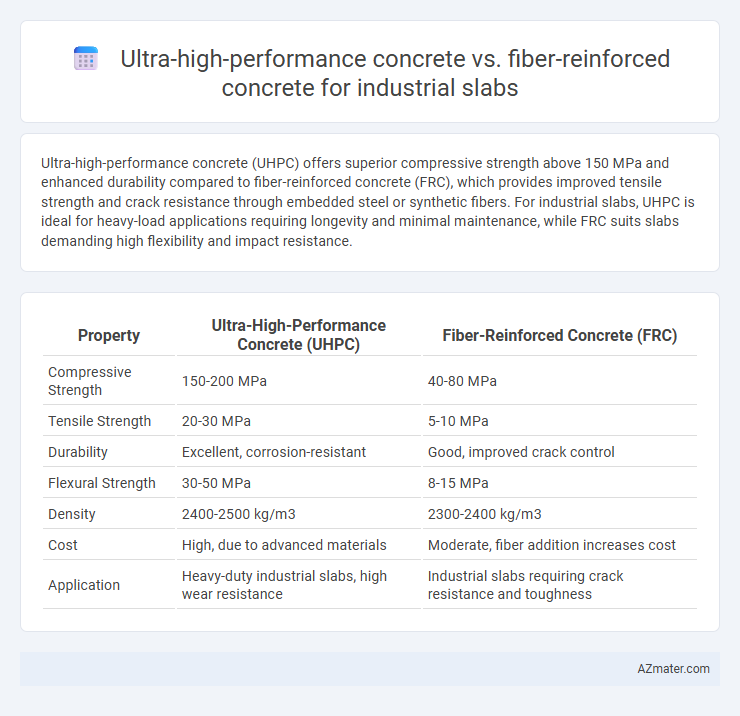 Ultra-high-performance concrete vs. fiber-reinforced concrete for industrial slabs

Ultra-high-performance concrete (UHPC) offers superior compressive strength above 150 MPa and enhanced durability compared to fiber-reinforced concrete (FRC), which provides improved tensile strength and crack resistance through embedded steel or synthetic fibers. For industrial slabs, UHPC is ideal for heavy-load applications requiring longevity and minimal maintenance, while FRC suits slabs demanding high flexibility and impact resistance.

| Property | Ultra-High-Performance Concrete (UHPC) | Fiber-Reinforced Concrete (FRC) |
|---|---|---|
| Compressive Strength | 150-200 MPa | 40-80 MPa |
| Tensile Strength | 20-30 MPa | 5-10 MPa |
| Durability | Excellent, corrosion-resistant | Good, improved crack control |
| Flexural Strength | 30-50 MPa | 8-15 MPa |
| Density | 2400-2500 kg/m3 | 2300-2400 kg/m3 |
| Cost | High, due to advanced materials | Moderate, fiber addition increases cost |
| Application | Heavy-duty industrial slabs, high wear resistance | Industrial slabs requiring crack resistance and toughness |

AZmater.com