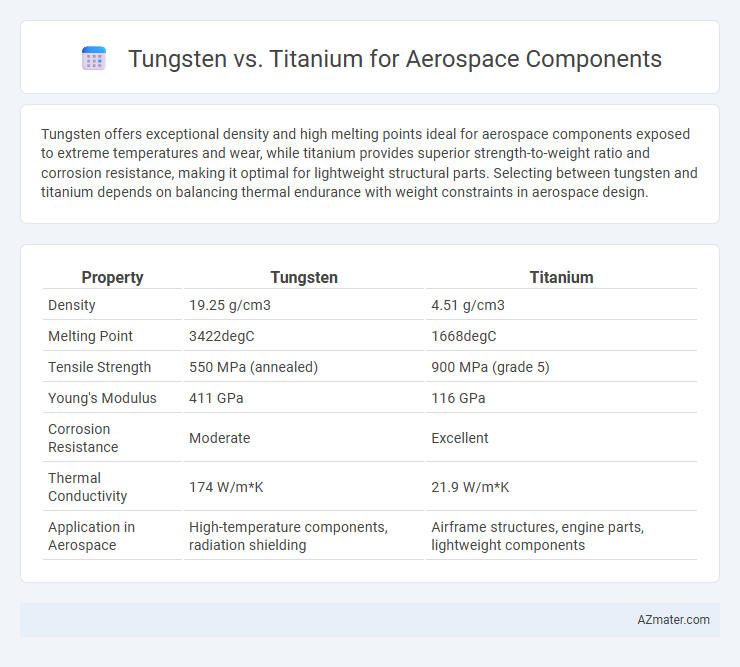 Tungsten vs. Titanium for Aerospace Components

Tungsten offers exceptional density and high melting points ideal for aerospace components exposed to extreme temperatures and wear, while titanium provides superior strength-to-weight ratio and corrosion resistance, making it optimal for lightweight structural parts. Selecting between tungsten and titanium depends on balancing thermal endurance with weight constraints in aerospace design.

| Property | Tungsten | Titanium |
|---|---|---|
| Density | 19.25 g/cm3 | 4.51 g/cm3 |
| Melting Point | 3422degC | 1668degC |
| Tensile Strength | 550 MPa (annealed) | 900 MPa (grade 5) |
| Young's Modulus | 411 GPa | 116 GPa |
| Corrosion Resistance | Moderate | Excellent |
| Thermal Conductivity | 174 W/m*K | 21.9 W/m*K |
| Application in Aerospace | High-temperature components, radiation shielding | Airframe structures, engine parts, lightweight components |

AZmater.com