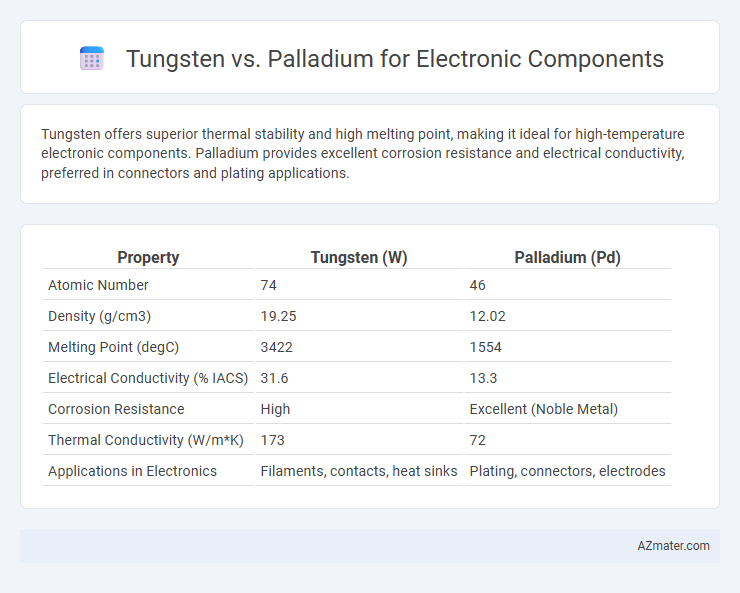 Tungsten vs. Palladium for Electronic Components

Tungsten offers superior thermal stability and high melting point, making it ideal for high-temperature electronic components. Palladium provides excellent corrosion resistance and electrical conductivity, preferred in connectors and plating applications.

| Property | Tungsten (W) | Palladium (Pd) |
|---|---|---|
| Atomic Number | 74 | 46 |
| Density (g/cm3) | 19.25 | 12.02 |
| Melting Point (degC) | 3422 | 1554 |
| Electrical Conductivity (% IACS) | 31.6 | 13.3 |
| Corrosion Resistance | High | Excellent (Noble Metal) |
| Thermal Conductivity (W/m*K) | 173 | 72 |
| Applications in Electronics | Filaments, contacts, heat sinks | Plating, connectors, electrodes |

AZmater.com