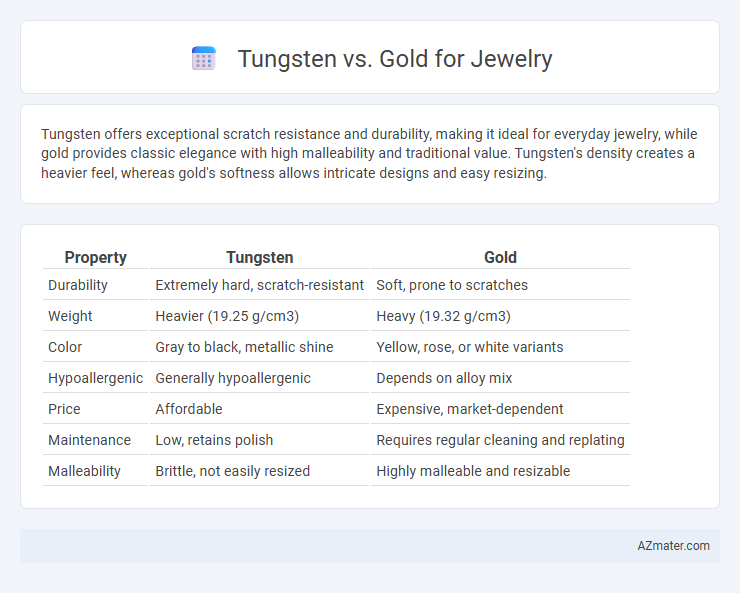 Tungsten vs. Gold for Jewelry

Tungsten offers exceptional scratch resistance and durability, making it ideal for everyday jewelry, while gold provides classic elegance with high malleability and traditional value. Tungsten's density creates a heavier feel, whereas gold's softness allows intricate designs and easy resizing.

| Property | Tungsten | Gold |
|---|---|---|
| Durability | Extremely hard, scratch-resistant | Soft, prone to scratches |
| Weight | Heavier (19.25 g/cm3) | Heavy (19.32 g/cm3) |
| Color | Gray to black, metallic shine | Yellow, rose, or white variants |
| Hypoallergenic | Generally hypoallergenic | Depends on alloy mix |
| Price | Affordable | Expensive, market-dependent |
| Maintenance | Low, retains polish | Requires regular cleaning and replating |
| Malleability | Brittle, not easily resized | Highly malleable and resizable |

AZmater.com