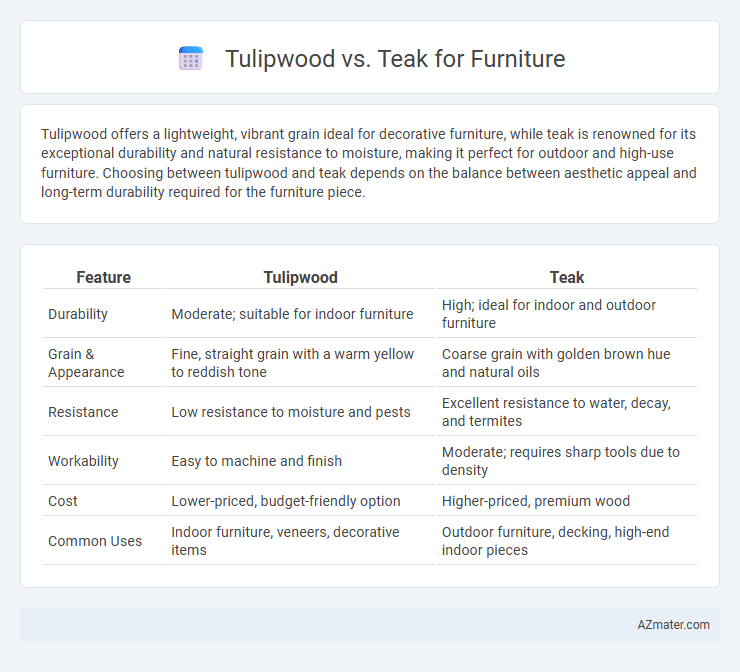 Tulipwood vs. Teak for Furniture

Tulipwood offers a lightweight, vibrant grain ideal for decorative furniture, while teak is renowned for its exceptional durability and natural resistance to moisture, making it perfect for outdoor and high-use furniture. Choosing between tulipwood and teak depends on the balance between aesthetic appeal and long-term durability required for the furniture piece.

| Feature | Tulipwood | Teak |
|---|---|---|
| Durability | Moderate; suitable for indoor furniture | High; ideal for indoor and outdoor furniture |
| Grain & Appearance | Fine, straight grain with a warm yellow to reddish tone | Coarse grain with golden brown hue and natural oils |
| Resistance | Low resistance to moisture and pests | Excellent resistance to water, decay, and termites |
| Workability | Easy to machine and finish | Moderate; requires sharp tools due to density |
| Cost | Lower-priced, budget-friendly option | Higher-priced, premium wood |
| Common Uses | Indoor furniture, veneers, decorative items | Outdoor furniture, decking, high-end indoor pieces |

AZmater.com