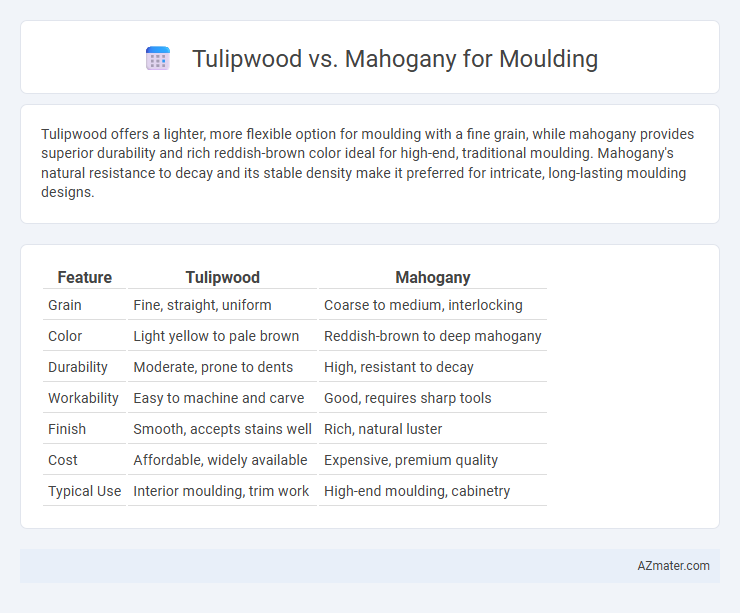 Tulipwood vs. Mahogany for Moulding

Tulipwood offers a lighter, more flexible option for moulding with a fine grain, while mahogany provides superior durability and rich reddish-brown color ideal for high-end, traditional moulding. Mahogany's natural resistance to decay and its stable density make it preferred for intricate, long-lasting moulding designs.

| Feature | Tulipwood | Mahogany |
|---|---|---|
| Grain | Fine, straight, uniform | Coarse to medium, interlocking |
| Color | Light yellow to pale brown | Reddish-brown to deep mahogany |
| Durability | Moderate, prone to dents | High, resistant to decay |
| Workability | Easy to machine and carve | Good, requires sharp tools |
| Finish | Smooth, accepts stains well | Rich, natural luster |
| Cost | Affordable, widely available | Expensive, premium quality |
| Typical Use | Interior moulding, trim work | High-end moulding, cabinetry |

AZmater.com