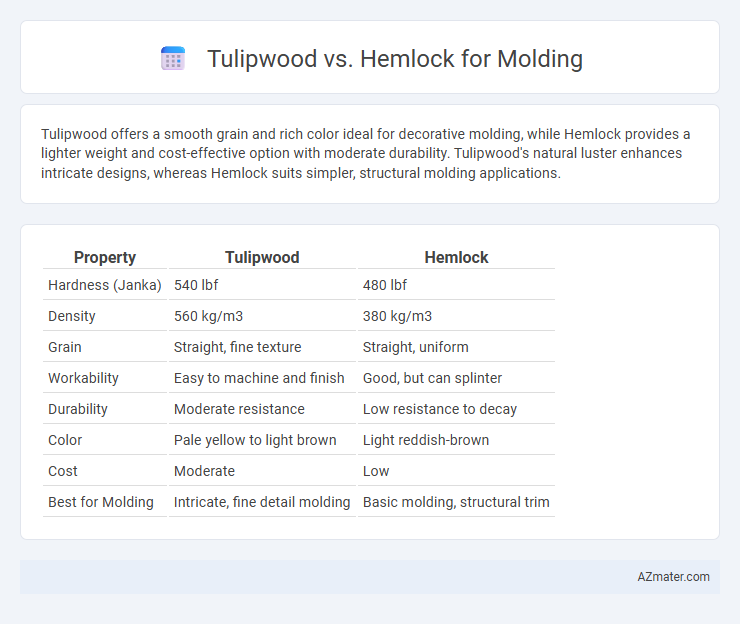 Tulipwood vs. Hemlock for Molding

Tulipwood offers a smooth grain and rich color ideal for decorative molding, while Hemlock provides a lighter weight and cost-effective option with moderate durability. Tulipwood's natural luster enhances intricate designs, whereas Hemlock suits simpler, structural molding applications.

| Property | Tulipwood | Hemlock |
|---|---|---|
| Hardness (Janka) | 540 lbf | 480 lbf |
| Density | 560 kg/m3 | 380 kg/m3 |
| Grain | Straight, fine texture | Straight, uniform |
| Workability | Easy to machine and finish | Good, but can splinter |
| Durability | Moderate resistance | Low resistance to decay |
| Color | Pale yellow to light brown | Light reddish-brown |
| Cost | Moderate | Low |
| Best for Molding | Intricate, fine detail molding | Basic molding, structural trim |

AZmater.com