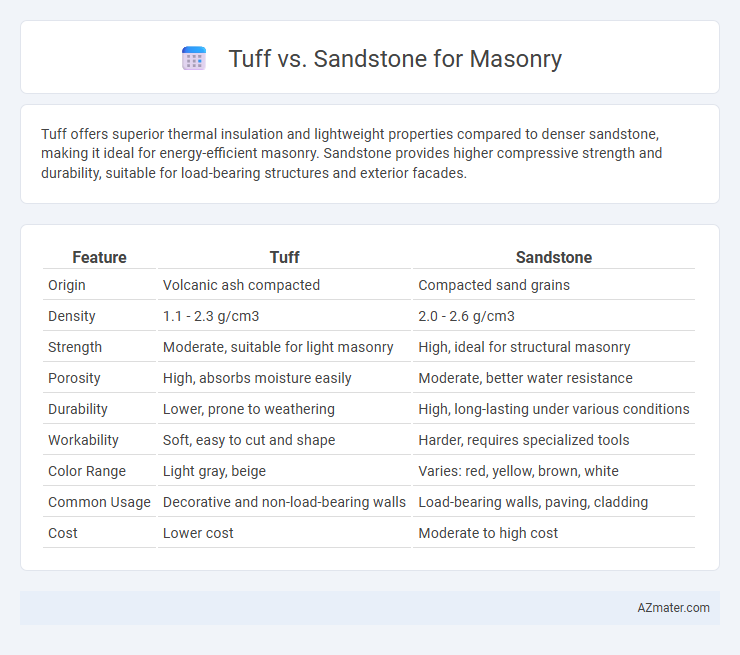 Tuff vs. Sandstone for Masonry

Tuff offers superior thermal insulation and lightweight properties compared to denser sandstone, making it ideal for energy-efficient masonry. Sandstone provides higher compressive strength and durability, suitable for load-bearing structures and exterior facades.

| Feature | Tuff | Sandstone |
|---|---|---|
| Origin | Volcanic ash compacted | Compacted sand grains |
| Density | 1.1 - 2.3 g/cm3 | 2.0 - 2.6 g/cm3 |
| Strength | Moderate, suitable for light masonry | High, ideal for structural masonry |
| Porosity | High, absorbs moisture easily | Moderate, better water resistance |
| Durability | Lower, prone to weathering | High, long-lasting under various conditions |
| Workability | Soft, easy to cut and shape | Harder, requires specialized tools |
| Color Range | Light gray, beige | Varies: red, yellow, brown, white |
| Common Usage | Decorative and non-load-bearing walls | Load-bearing walls, paving, cladding |
| Cost | Lower cost | Moderate to high cost |

AZmater.com