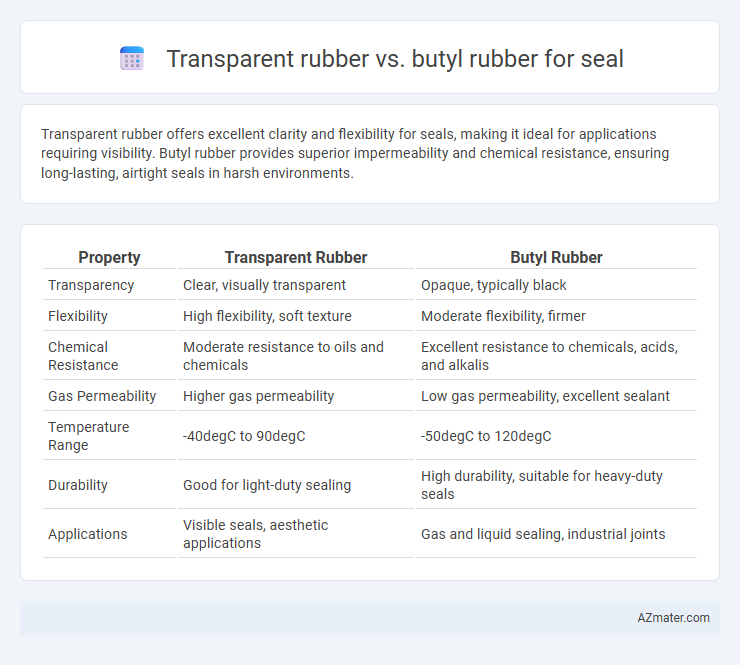 Transparent rubber vs. butyl rubber for seal

Transparent rubber offers excellent clarity and flexibility for seals, making it ideal for applications requiring visibility. Butyl rubber provides superior impermeability and chemical resistance, ensuring long-lasting, airtight seals in harsh environments.

| Property | Transparent Rubber | Butyl Rubber |
|---|---|---|
| Transparency | Clear, visually transparent | Opaque, typically black |
| Flexibility | High flexibility, soft texture | Moderate flexibility, firmer |
| Chemical Resistance | Moderate resistance to oils and chemicals | Excellent resistance to chemicals, acids, and alkalis |
| Gas Permeability | Higher gas permeability | Low gas permeability, excellent sealant |
| Temperature Range | -40degC to 90degC | -50degC to 120degC |
| Durability | Good for light-duty sealing | High durability, suitable for heavy-duty seals |
| Applications | Visible seals, aesthetic applications | Gas and liquid sealing, industrial joints |

AZmater.com