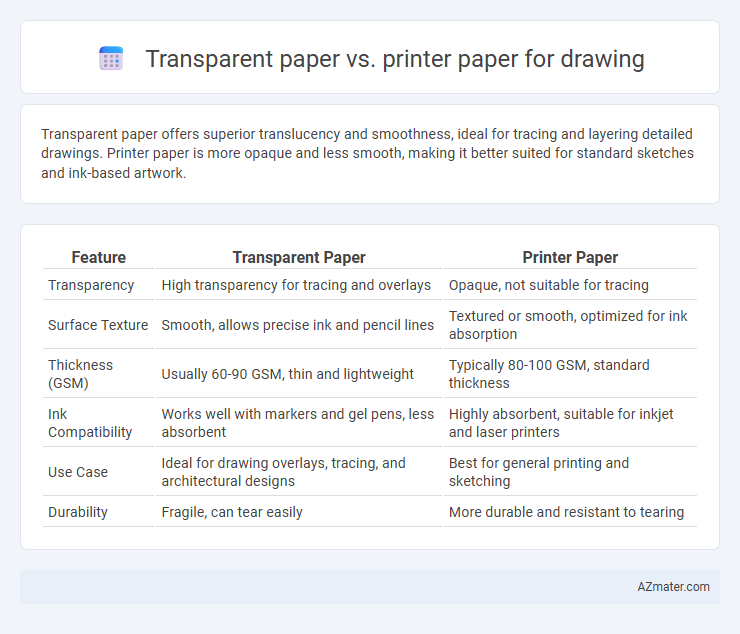 Transparent paper vs. printer paper for drawing

Transparent paper offers superior translucency and smoothness, ideal for tracing and layering detailed drawings. Printer paper is more opaque and less smooth, making it better suited for standard sketches and ink-based artwork.

| Feature | Transparent Paper | Printer Paper |
|---|---|---|
| Transparency | High transparency for tracing and overlays | Opaque, not suitable for tracing |
| Surface Texture | Smooth, allows precise ink and pencil lines | Textured or smooth, optimized for ink absorption |
| Thickness (GSM) | Usually 60-90 GSM, thin and lightweight | Typically 80-100 GSM, standard thickness |
| Ink Compatibility | Works well with markers and gel pens, less absorbent | Highly absorbent, suitable for inkjet and laser printers |
| Use Case | Ideal for drawing overlays, tracing, and architectural designs | Best for general printing and sketching |
| Durability | Fragile, can tear easily | More durable and resistant to tearing |

AZmater.com