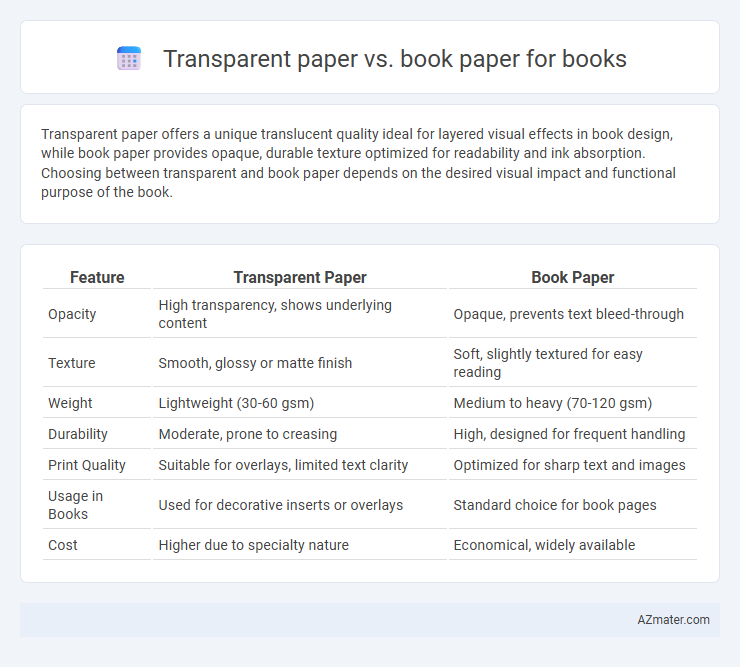 Transparent paper vs. book paper for books

Transparent paper offers a unique translucent quality ideal for layered visual effects in book design, while book paper provides opaque, durable texture optimized for readability and ink absorption. Choosing between transparent and book paper depends on the desired visual impact and functional purpose of the book.

| Feature | Transparent Paper | Book Paper |
|---|---|---|
| Opacity | High transparency, shows underlying content | Opaque, prevents text bleed-through |
| Texture | Smooth, glossy or matte finish | Soft, slightly textured for easy reading |
| Weight | Lightweight (30-60 gsm) | Medium to heavy (70-120 gsm) |
| Durability | Moderate, prone to creasing | High, designed for frequent handling |
| Print Quality | Suitable for overlays, limited text clarity | Optimized for sharp text and images |
| Usage in Books | Used for decorative inserts or overlays | Standard choice for book pages |
| Cost | Higher due to specialty nature | Economical, widely available |

AZmater.com