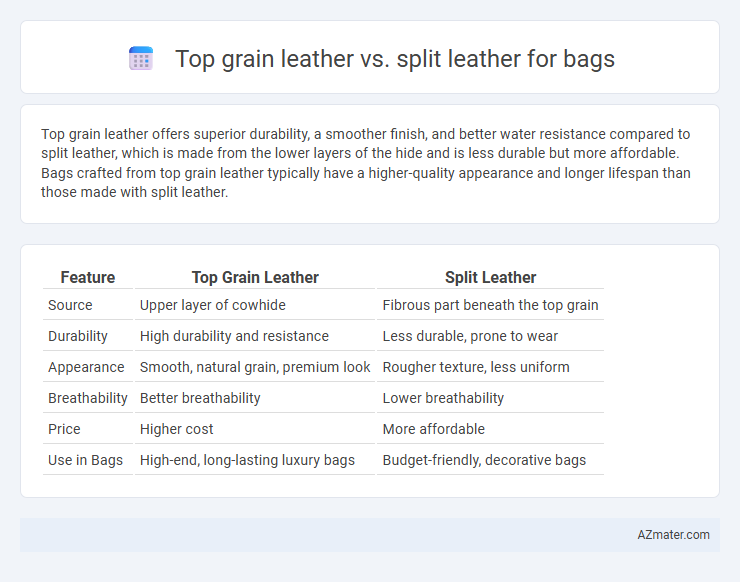 Top grain leather vs. split leather for bags

Top grain leather offers superior durability, a smoother finish, and better water resistance compared to split leather, which is made from the lower layers of the hide and is less durable but more affordable. Bags crafted from top grain leather typically have a higher-quality appearance and longer lifespan than those made with split leather.

| Feature | Top Grain Leather | Split Leather |
|---|---|---|
| Source | Upper layer of cowhide | Fibrous part beneath the top grain |
| Durability | High durability and resistance | Less durable, prone to wear |
| Appearance | Smooth, natural grain, premium look | Rougher texture, less uniform |
| Breathability | Better breathability | Lower breathability |
| Price | Higher cost | More affordable |
| Use in Bags | High-end, long-lasting luxury bags | Budget-friendly, decorative bags |

AZmater.com