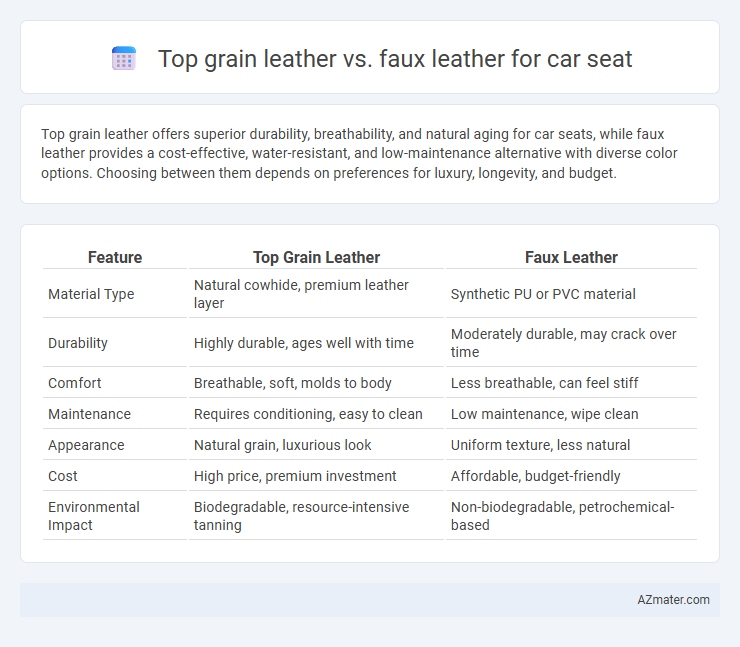 Top grain leather vs. faux leather for car seat

Top grain leather offers superior durability, breathability, and natural aging for car seats, while faux leather provides a cost-effective, water-resistant, and low-maintenance alternative with diverse color options. Choosing between them depends on preferences for luxury, longevity, and budget.

| Feature | Top Grain Leather | Faux Leather |
|---|---|---|
| Material Type | Natural cowhide, premium leather layer | Synthetic PU or PVC material |
| Durability | Highly durable, ages well with time | Moderately durable, may crack over time |
| Comfort | Breathable, soft, molds to body | Less breathable, can feel stiff |
| Maintenance | Requires conditioning, easy to clean | Low maintenance, wipe clean |
| Appearance | Natural grain, luxurious look | Uniform texture, less natural |
| Cost | High price, premium investment | Affordable, budget-friendly |
| Environmental Impact | Biodegradable, resource-intensive tanning | Non-biodegradable, petrochemical-based |

AZmater.com