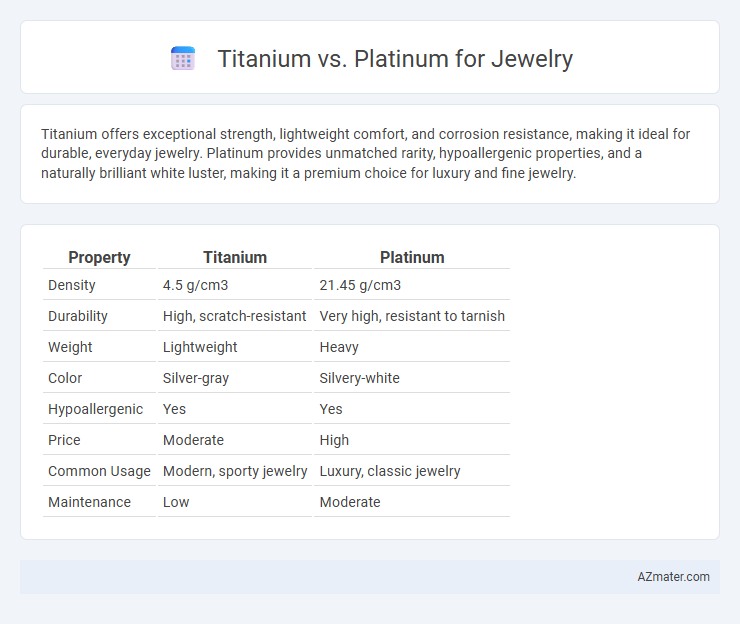 Titanium vs. Platinum for Jewelry

Titanium offers exceptional strength, lightweight comfort, and corrosion resistance, making it ideal for durable, everyday jewelry. Platinum provides unmatched rarity, hypoallergenic properties, and a naturally brilliant white luster, making it a premium choice for luxury and fine jewelry.

| Property | Titanium | Platinum |
|---|---|---|
| Density | 4.5 g/cm3 | 21.45 g/cm3 |
| Durability | High, scratch-resistant | Very high, resistant to tarnish |
| Weight | Lightweight | Heavy |
| Color | Silver-gray | Silvery-white |
| Hypoallergenic | Yes | Yes |
| Price | Moderate | High |
| Common Usage | Modern, sporty jewelry | Luxury, classic jewelry |
| Maintenance | Low | Moderate |

AZmater.com