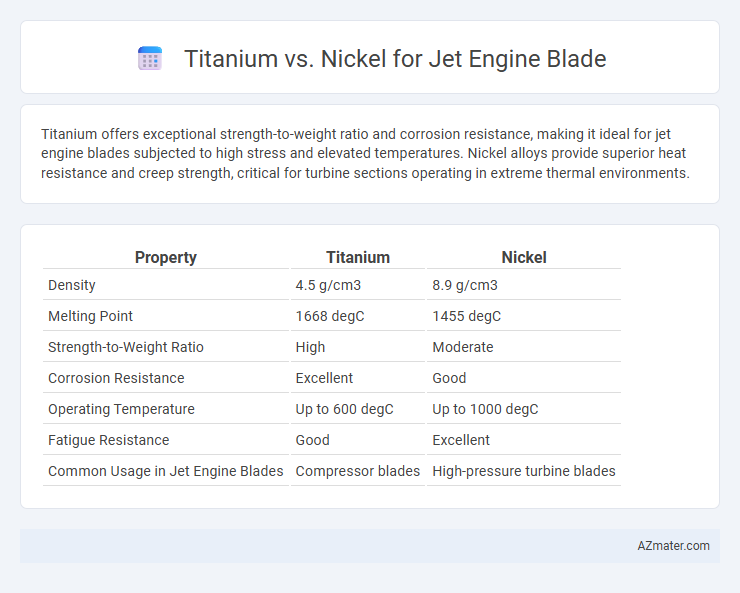 Titanium vs. Nickel for Jet Engine Blade

Titanium offers exceptional strength-to-weight ratio and corrosion resistance, making it ideal for jet engine blades subjected to high stress and elevated temperatures. Nickel alloys provide superior heat resistance and creep strength, critical for turbine sections operating in extreme thermal environments.

| Property | Titanium | Nickel |
|---|---|---|
| Density | 4.5 g/cm3 | 8.9 g/cm3 |
| Melting Point | 1668 degC | 1455 degC |
| Strength-to-Weight Ratio | High | Moderate |
| Corrosion Resistance | Excellent | Good |
| Operating Temperature | Up to 600 degC | Up to 1000 degC |
| Fatigue Resistance | Good | Excellent |
| Common Usage in Jet Engine Blades | Compressor blades | High-pressure turbine blades |

AZmater.com