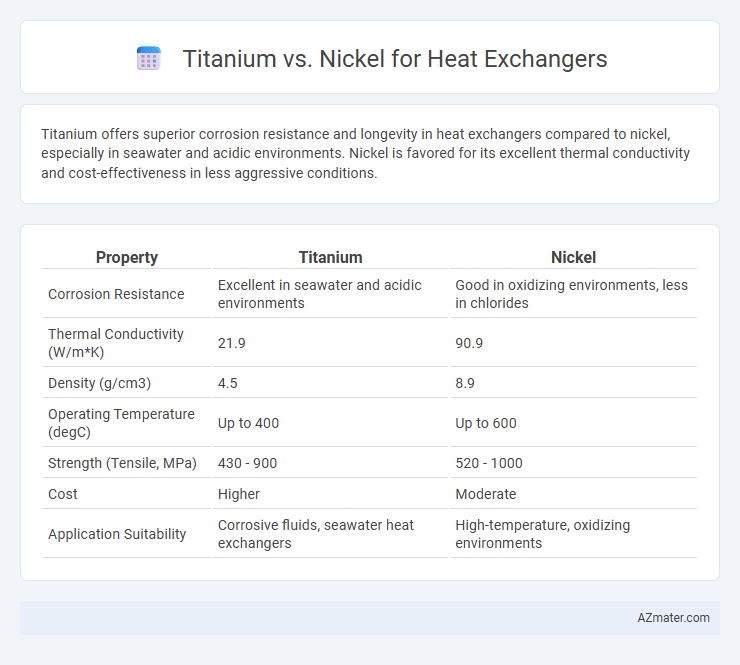 Titanium vs. Nickel for Heat Exchangers

Titanium offers superior corrosion resistance and longevity in heat exchangers compared to nickel, especially in seawater and acidic environments. Nickel is favored for its excellent thermal conductivity and cost-effectiveness in less aggressive conditions.

| Property | Titanium | Nickel |
|---|---|---|
| Corrosion Resistance | Excellent in seawater and acidic environments | Good in oxidizing environments, less in chlorides |
| Thermal Conductivity (W/m*K) | 21.9 | 90.9 |
| Density (g/cm3) | 4.5 | 8.9 |
| Operating Temperature (degC) | Up to 400 | Up to 600 |
| Strength (Tensile, MPa) | 430 - 900 | 520 - 1000 |
| Cost | Higher | Moderate |
| Application Suitability | Corrosive fluids, seawater heat exchangers | High-temperature, oxidizing environments |

AZmater.com