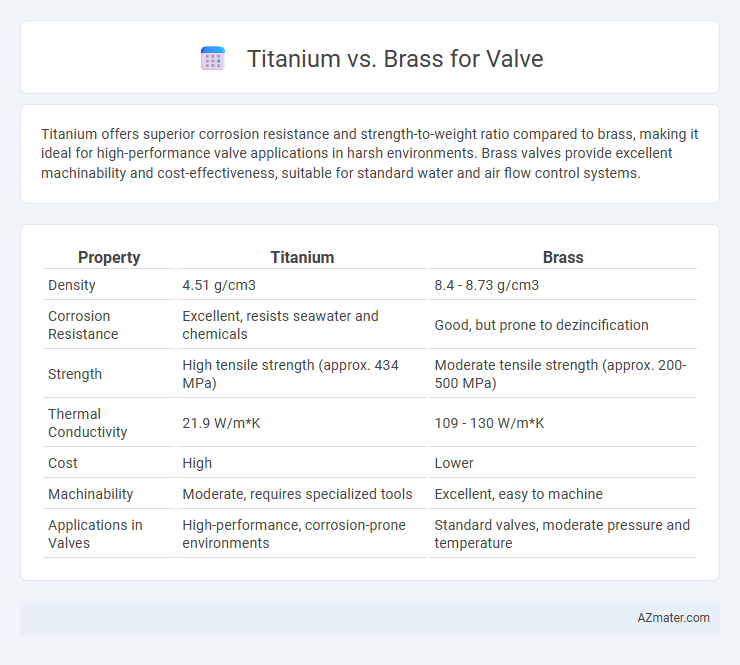 Titanium vs. Brass for Valve

Titanium offers superior corrosion resistance and strength-to-weight ratio compared to brass, making it ideal for high-performance valve applications in harsh environments. Brass valves provide excellent machinability and cost-effectiveness, suitable for standard water and air flow control systems.

| Property | Titanium | Brass |
|---|---|---|
| Density | 4.51 g/cm3 | 8.4 - 8.73 g/cm3 |
| Corrosion Resistance | Excellent, resists seawater and chemicals | Good, but prone to dezincification |
| Strength | High tensile strength (approx. 434 MPa) | Moderate tensile strength (approx. 200-500 MPa) |
| Thermal Conductivity | 21.9 W/m*K | 109 - 130 W/m*K |
| Cost | High | Lower |
| Machinability | Moderate, requires specialized tools | Excellent, easy to machine |
| Applications in Valves | High-performance, corrosion-prone environments | Standard valves, moderate pressure and temperature |

AZmater.com