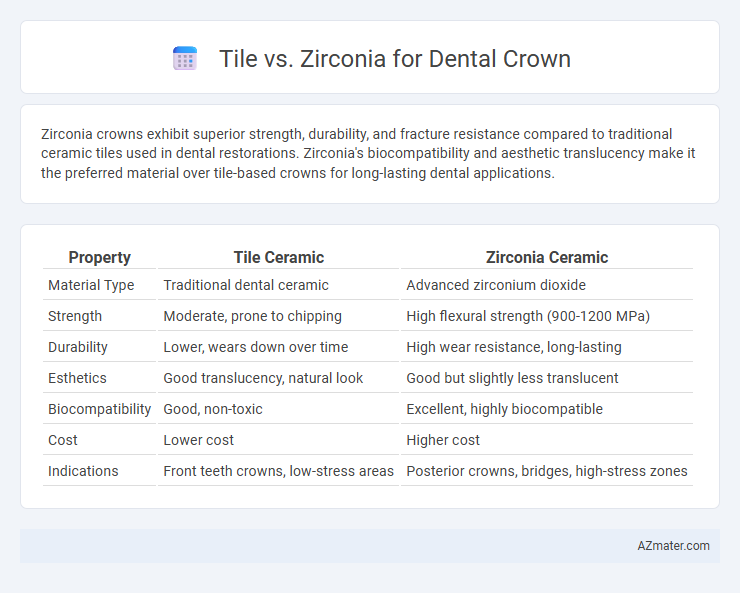 Tile vs. Zirconia for Dental Crown

Zirconia crowns exhibit superior strength, durability, and fracture resistance compared to traditional ceramic tiles used in dental restorations. Zirconia's biocompatibility and aesthetic translucency make it the preferred material over tile-based crowns for long-lasting dental applications.

| Property | Tile Ceramic | Zirconia Ceramic |
|---|---|---|
| Material Type | Traditional dental ceramic | Advanced zirconium dioxide |
| Strength | Moderate, prone to chipping | High flexural strength (900-1200 MPa) |
| Durability | Lower, wears down over time | High wear resistance, long-lasting |
| Esthetics | Good translucency, natural look | Good but slightly less translucent |
| Biocompatibility | Good, non-toxic | Excellent, highly biocompatible |
| Cost | Lower cost | Higher cost |
| Indications | Front teeth crowns, low-stress areas | Posterior crowns, bridges, high-stress zones |

AZmater.com