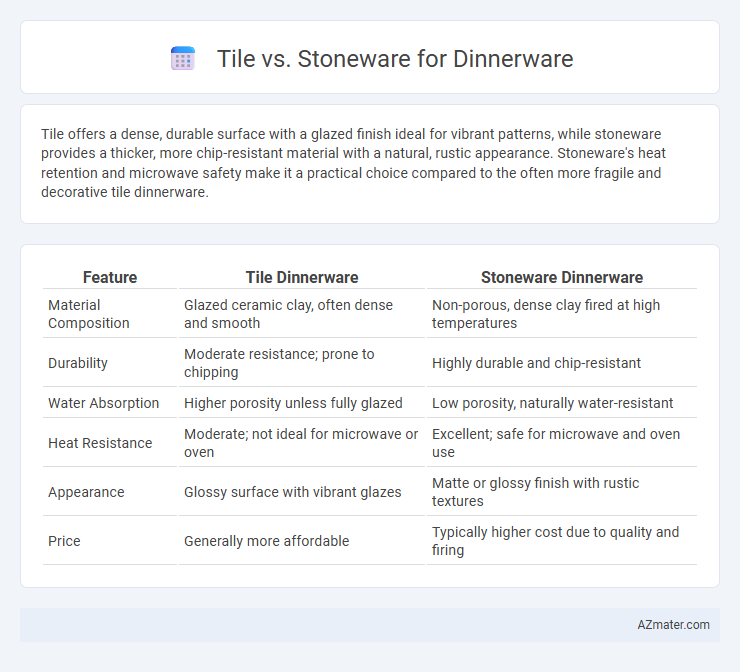 Tile vs. Stoneware for Dinnerware

Tile offers a dense, durable surface with a glazed finish ideal for vibrant patterns, while stoneware provides a thicker, more chip-resistant material with a natural, rustic appearance. Stoneware's heat retention and microwave safety make it a practical choice compared to the often more fragile and decorative tile dinnerware.

| Feature | Tile Dinnerware | Stoneware Dinnerware |
|---|---|---|
| Material Composition | Glazed ceramic clay, often dense and smooth | Non-porous, dense clay fired at high temperatures |
| Durability | Moderate resistance; prone to chipping | Highly durable and chip-resistant |
| Water Absorption | Higher porosity unless fully glazed | Low porosity, naturally water-resistant |
| Heat Resistance | Moderate; not ideal for microwave or oven | Excellent; safe for microwave and oven use |
| Appearance | Glossy surface with vibrant glazes | Matte or glossy finish with rustic textures |
| Price | Generally more affordable | Typically higher cost due to quality and firing |

AZmater.com