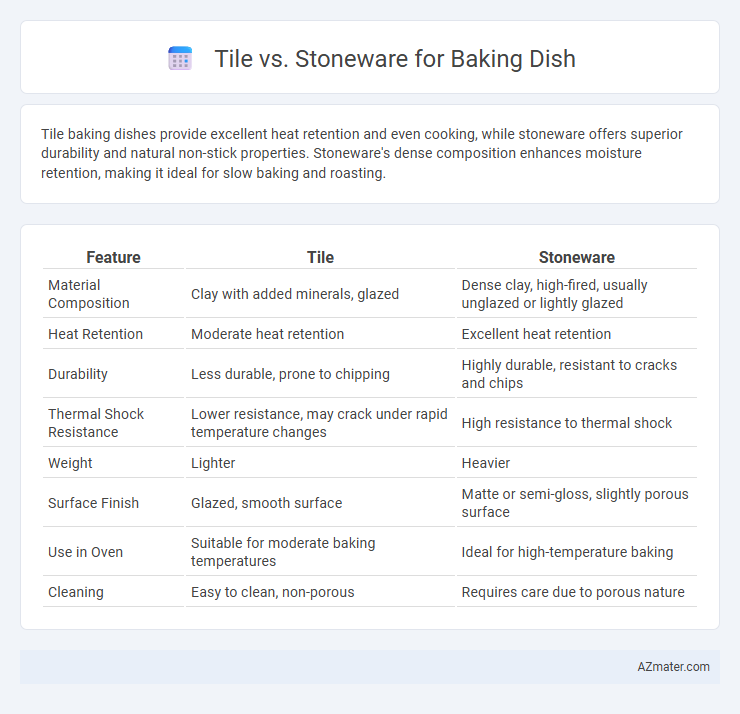 Tile vs. Stoneware for Baking Dish

Tile baking dishes provide excellent heat retention and even cooking, while stoneware offers superior durability and natural non-stick properties. Stoneware's dense composition enhances moisture retention, making it ideal for slow baking and roasting.

| Feature | Tile | Stoneware |
|---|---|---|
| Material Composition | Clay with added minerals, glazed | Dense clay, high-fired, usually unglazed or lightly glazed |
| Heat Retention | Moderate heat retention | Excellent heat retention |
| Durability | Less durable, prone to chipping | Highly durable, resistant to cracks and chips |
| Thermal Shock Resistance | Lower resistance, may crack under rapid temperature changes | High resistance to thermal shock |
| Weight | Lighter | Heavier |
| Surface Finish | Glazed, smooth surface | Matte or semi-gloss, slightly porous surface |
| Use in Oven | Suitable for moderate baking temperatures | Ideal for high-temperature baking |
| Cleaning | Easy to clean, non-porous | Requires care due to porous nature |

AZmater.com