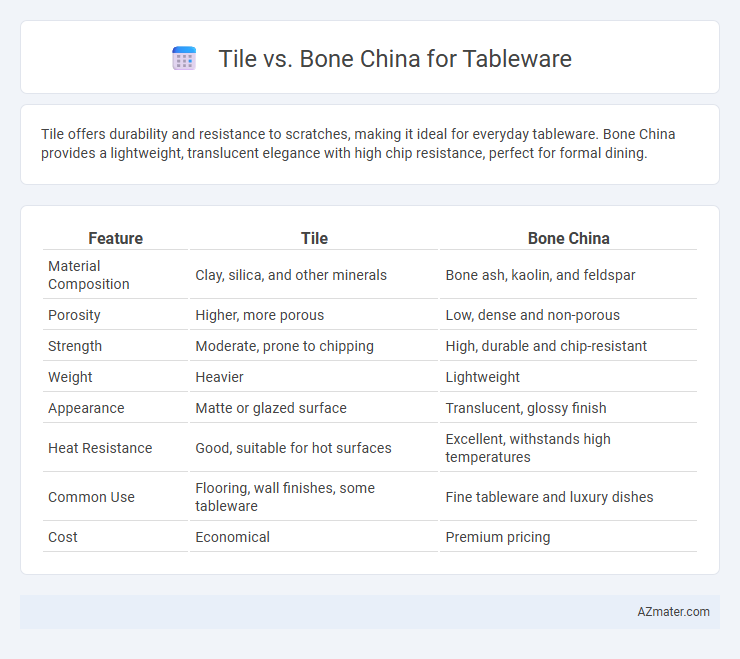 Tile vs. Bone China for Tableware

Tile offers durability and resistance to scratches, making it ideal for everyday tableware. Bone China provides a lightweight, translucent elegance with high chip resistance, perfect for formal dining.

| Feature | Tile | Bone China |
|---|---|---|
| Material Composition | Clay, silica, and other minerals | Bone ash, kaolin, and feldspar |
| Porosity | Higher, more porous | Low, dense and non-porous |
| Strength | Moderate, prone to chipping | High, durable and chip-resistant |
| Weight | Heavier | Lightweight |
| Appearance | Matte or glazed surface | Translucent, glossy finish |
| Heat Resistance | Good, suitable for hot surfaces | Excellent, withstands high temperatures |
| Common Use | Flooring, wall finishes, some tableware | Fine tableware and luxury dishes |
| Cost | Economical | Premium pricing |

AZmater.com