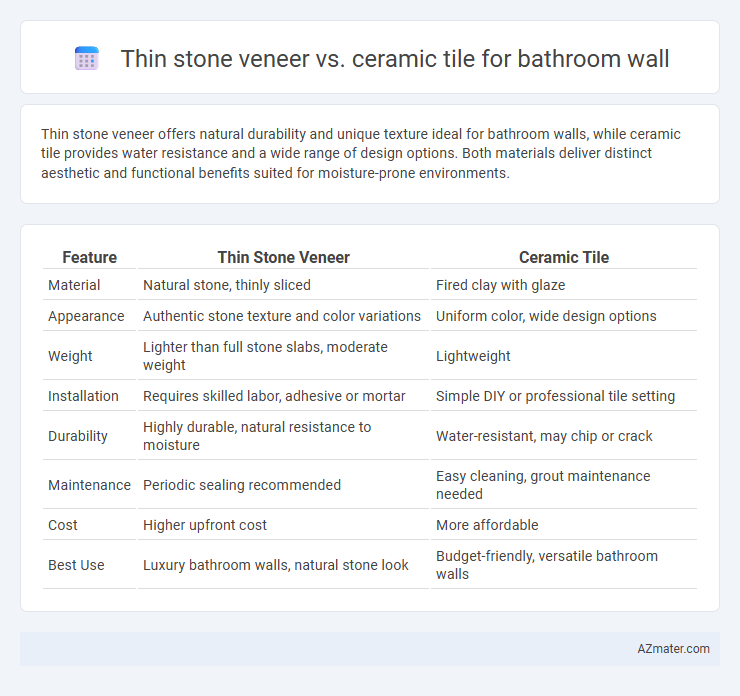 Thin stone veneer vs. ceramic tile for bathroom wall

Thin stone veneer offers natural durability and unique texture ideal for bathroom walls, while ceramic tile provides water resistance and a wide range of design options. Both materials deliver distinct aesthetic and functional benefits suited for moisture-prone environments.

| Feature | Thin Stone Veneer | Ceramic Tile |
|---|---|---|
| Material | Natural stone, thinly sliced | Fired clay with glaze |
| Appearance | Authentic stone texture and color variations | Uniform color, wide design options |
| Weight | Lighter than full stone slabs, moderate weight | Lightweight |
| Installation | Requires skilled labor, adhesive or mortar | Simple DIY or professional tile setting |
| Durability | Highly durable, natural resistance to moisture | Water-resistant, may chip or crack |
| Maintenance | Periodic sealing recommended | Easy cleaning, grout maintenance needed |
| Cost | Higher upfront cost | More affordable |
| Best Use | Luxury bathroom walls, natural stone look | Budget-friendly, versatile bathroom walls |

AZmater.com