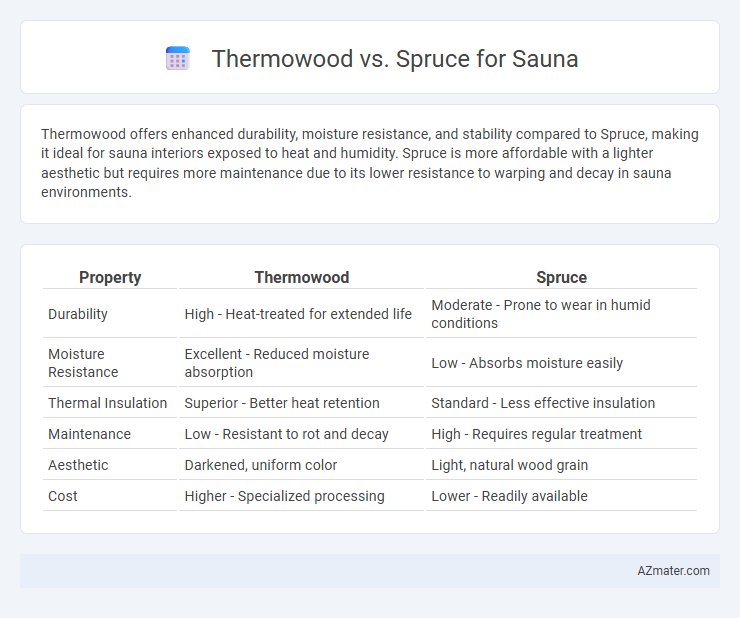 Thermowood vs. Spruce for Sauna

Thermowood offers enhanced durability, moisture resistance, and stability compared to Spruce, making it ideal for sauna interiors exposed to heat and humidity. Spruce is more affordable with a lighter aesthetic but requires more maintenance due to its lower resistance to warping and decay in sauna environments.

| Property | Thermowood | Spruce |
|---|---|---|
| Durability | High - Heat-treated for extended life | Moderate - Prone to wear in humid conditions |
| Moisture Resistance | Excellent - Reduced moisture absorption | Low - Absorbs moisture easily |
| Thermal Insulation | Superior - Better heat retention | Standard - Less effective insulation |
| Maintenance | Low - Resistant to rot and decay | High - Requires regular treatment |
| Aesthetic | Darkened, uniform color | Light, natural wood grain |
| Cost | Higher - Specialized processing | Lower - Readily available |

AZmater.com